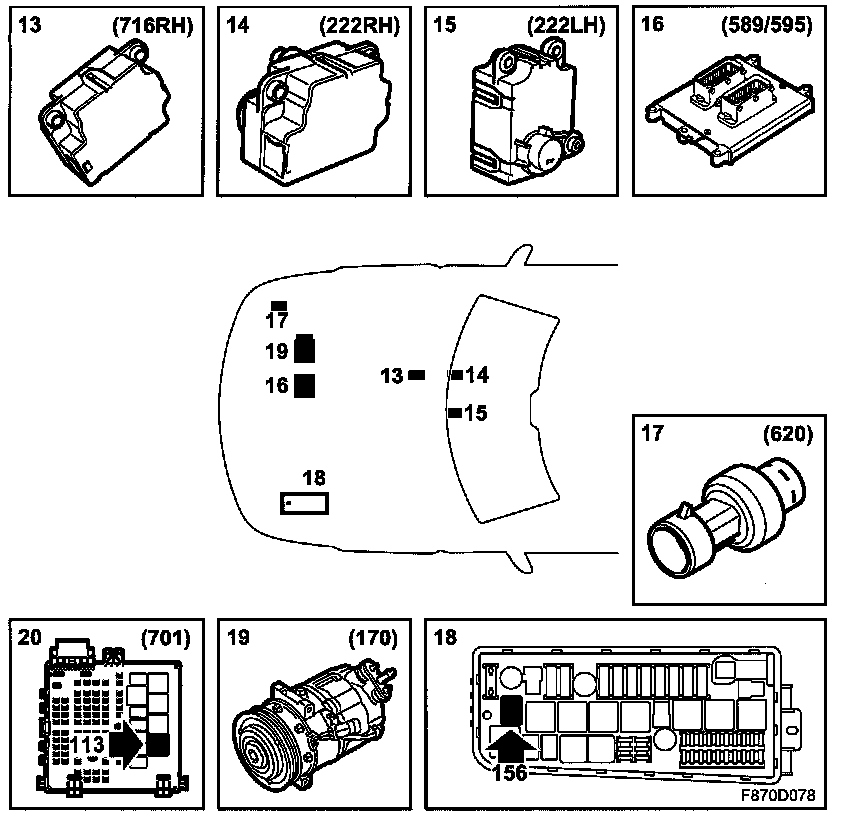 13 (716RH)

14 (222RH)

15 (222LH)

16 (589/595)

17
19
16
13
14
15
18

17 (620)

20 (701)
113

19 (170)

18
156

F870D078