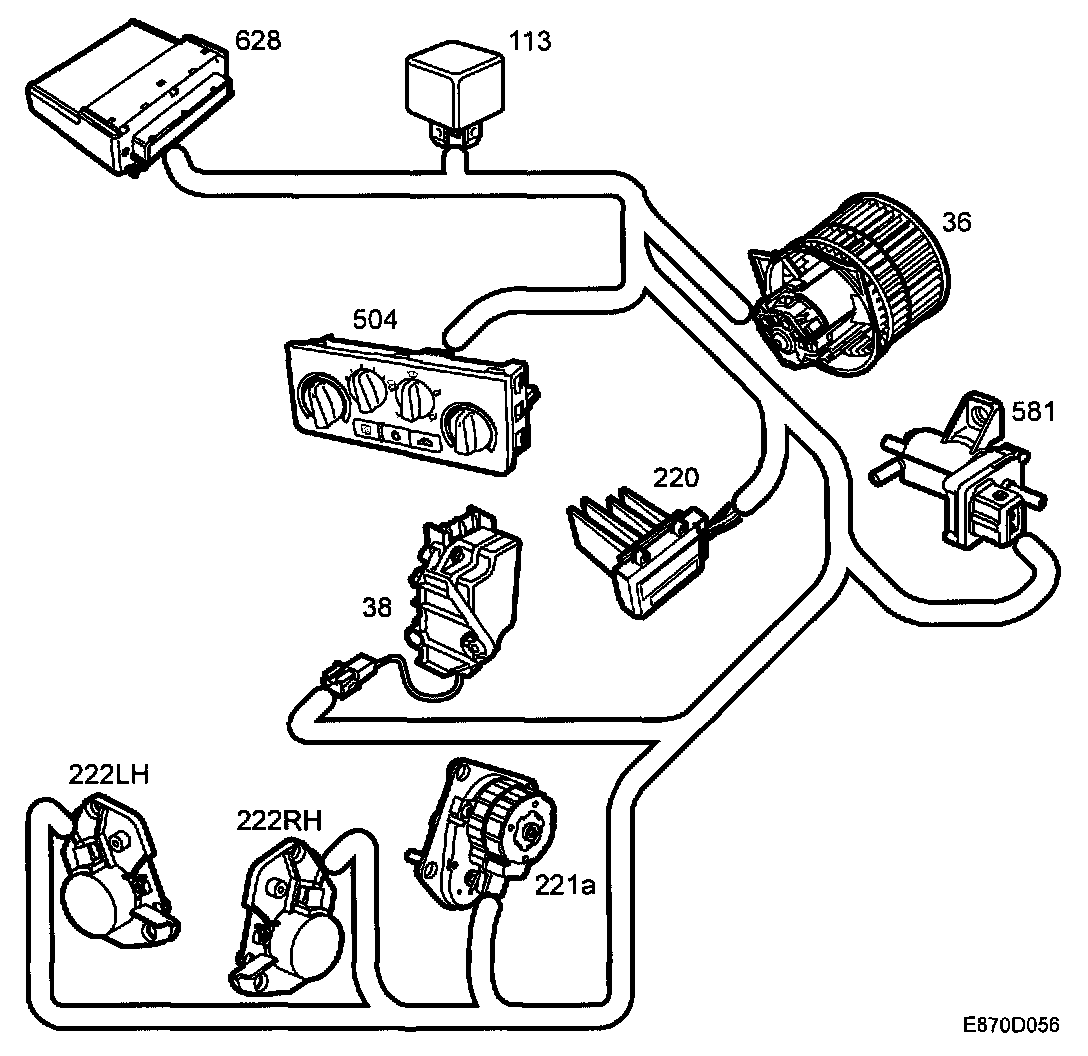 628
113
36
504
581
220
38
222LH
222RH
221a
E870D056