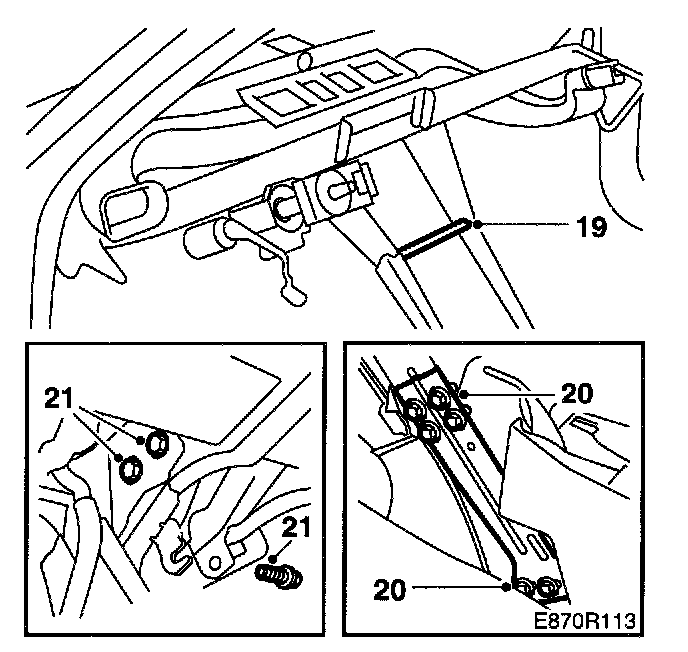 19

21

21

20

20

E870R113