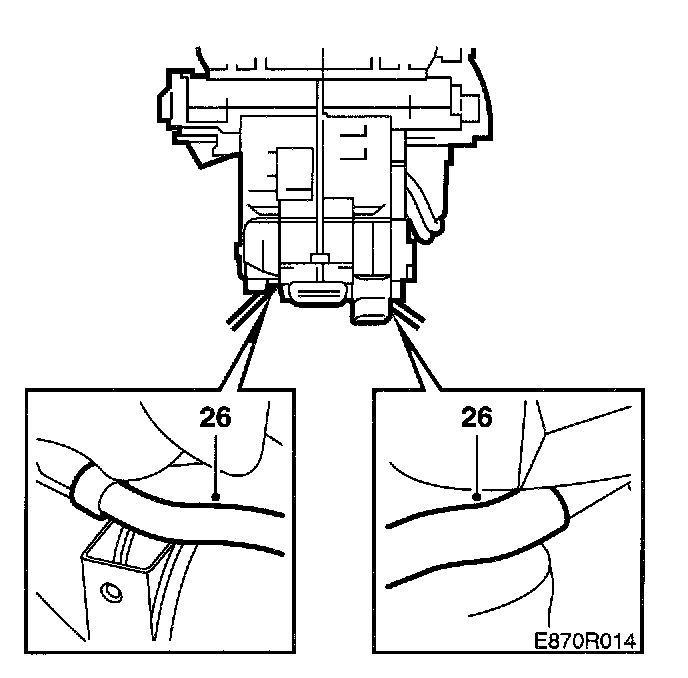 26
26
E870R014