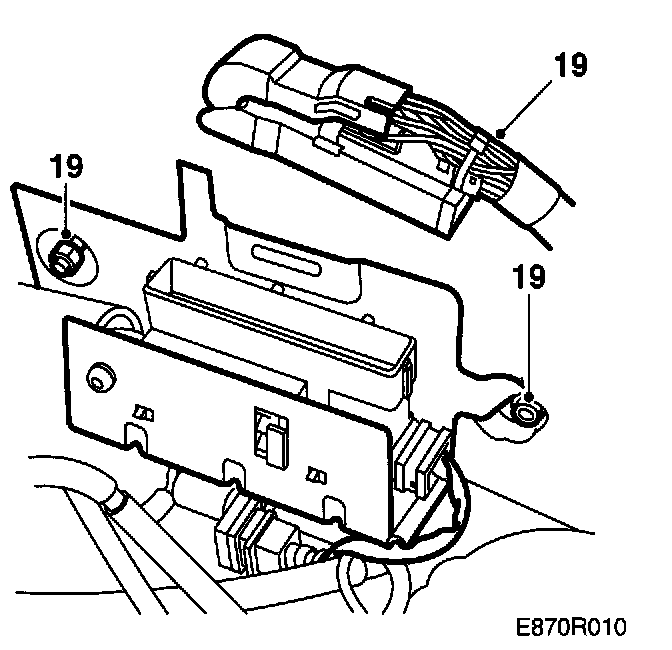 19
19
19
E870R010