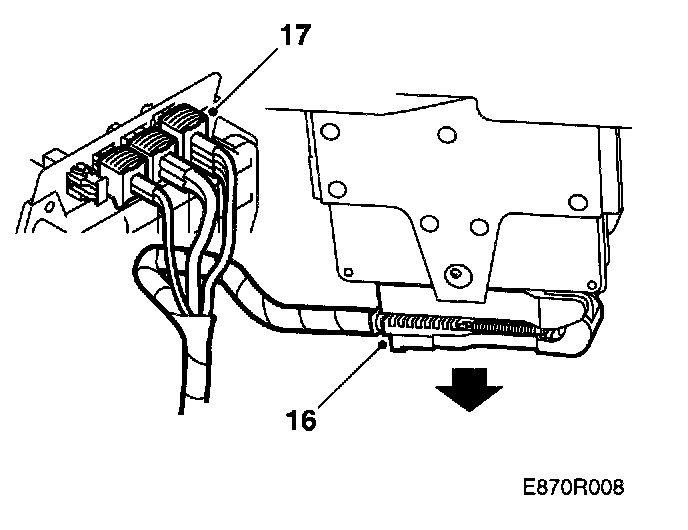 17

16

E870R008