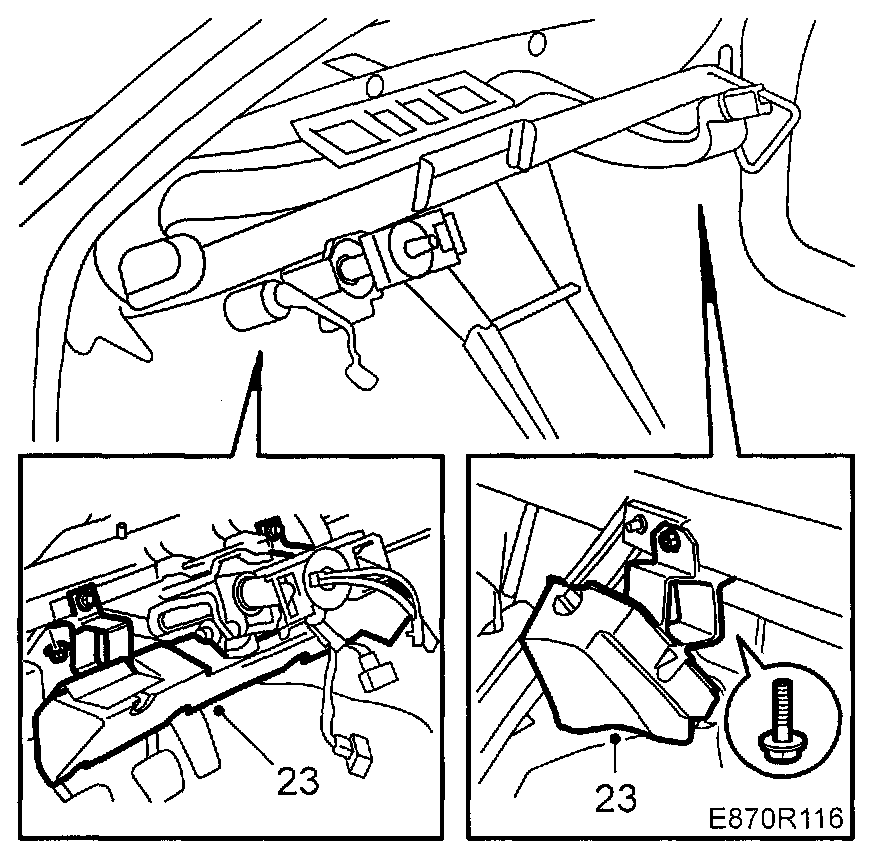 23

23

E870R116