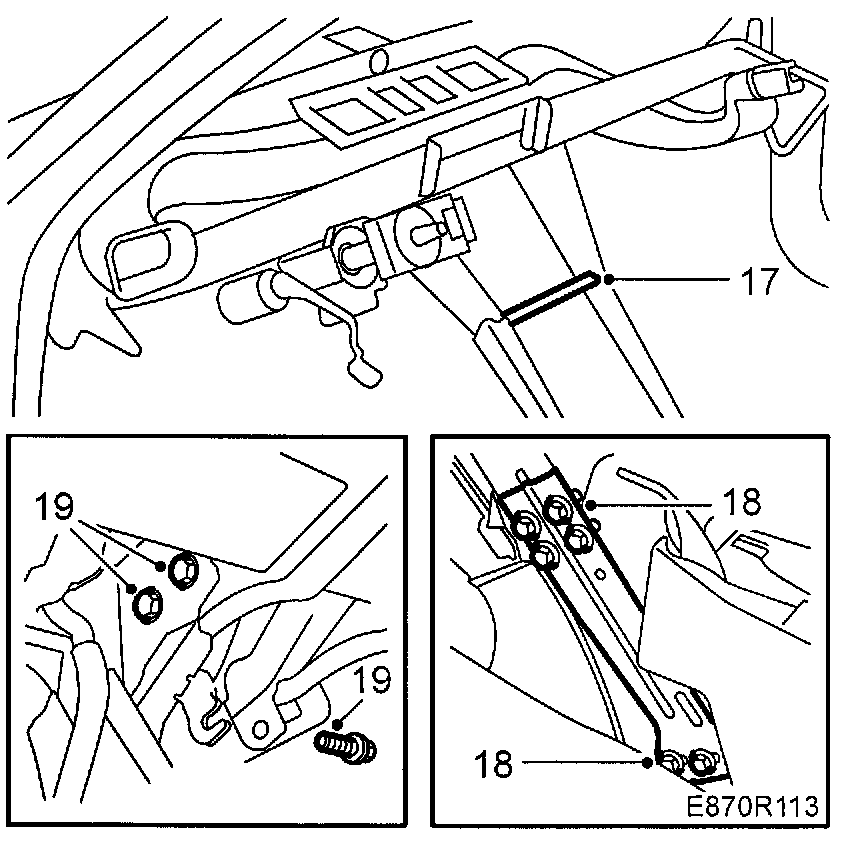 17

19

19

18

18

E870R113