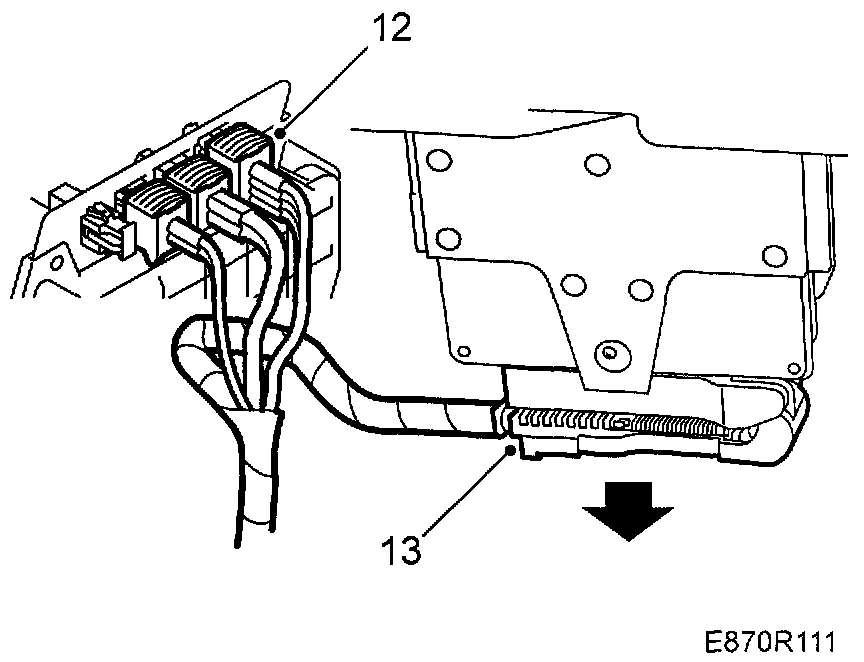 12

13

E870R111