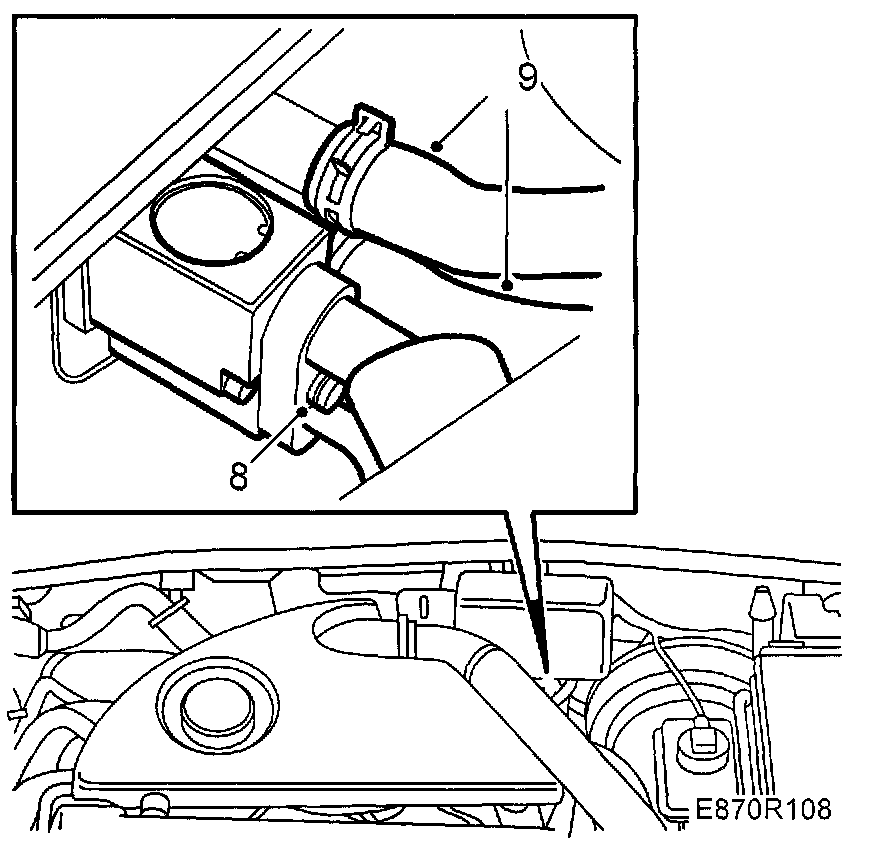 9
8
E870R108