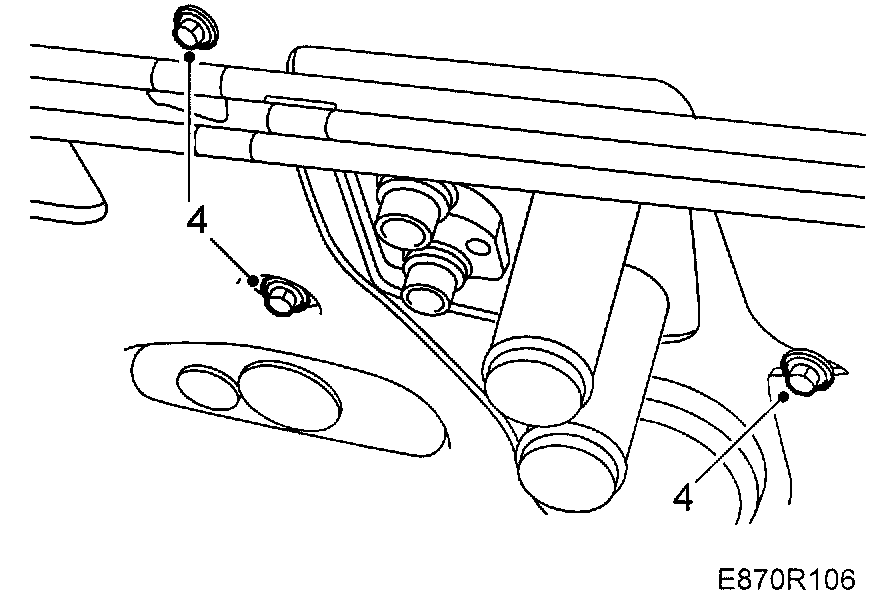 4

4

E870R106