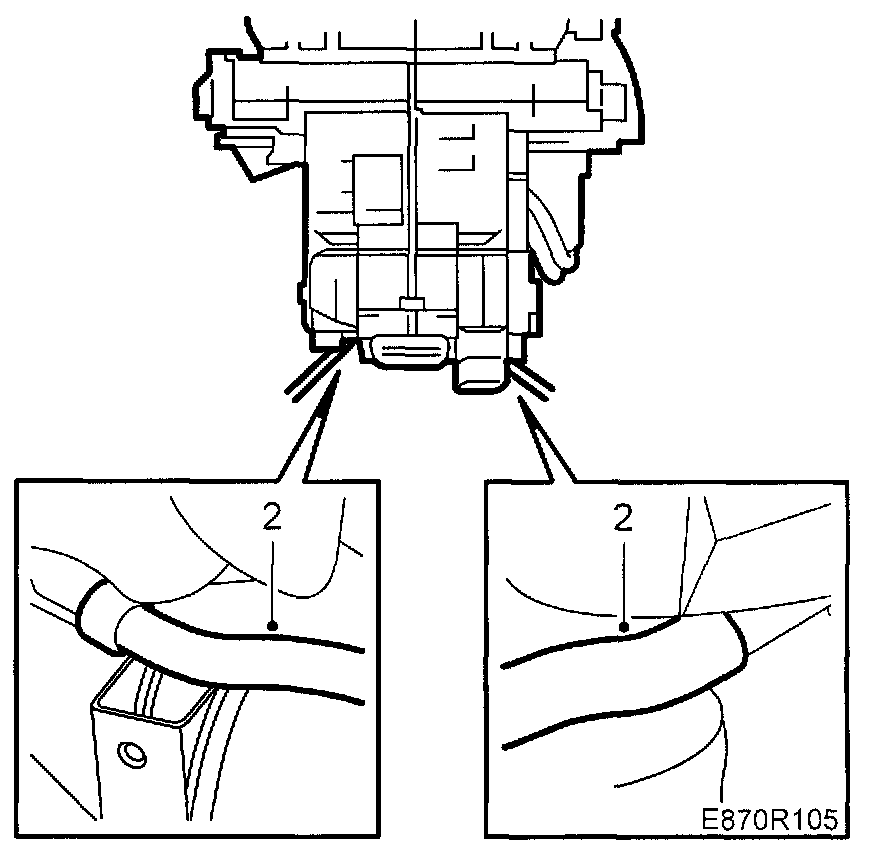 2

2

E870R105