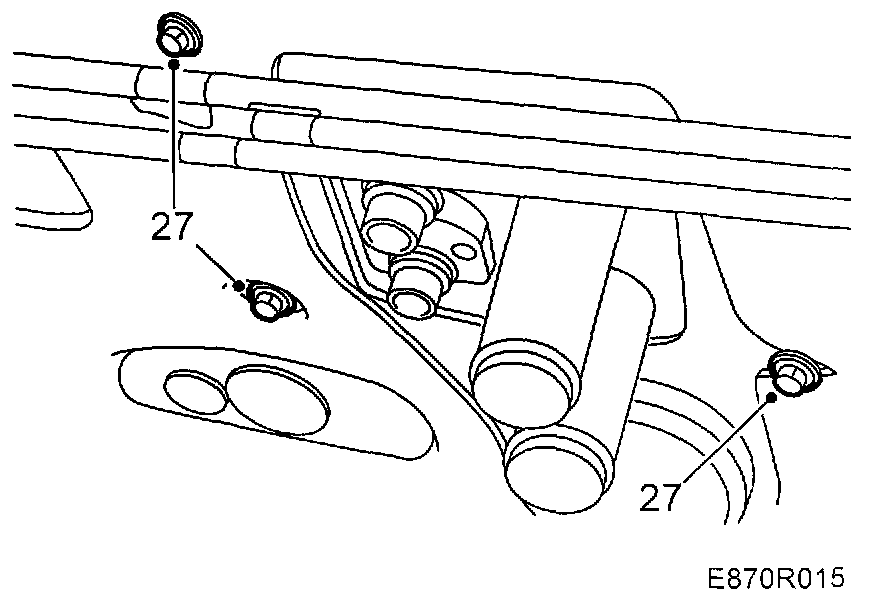 27

27

E870R015