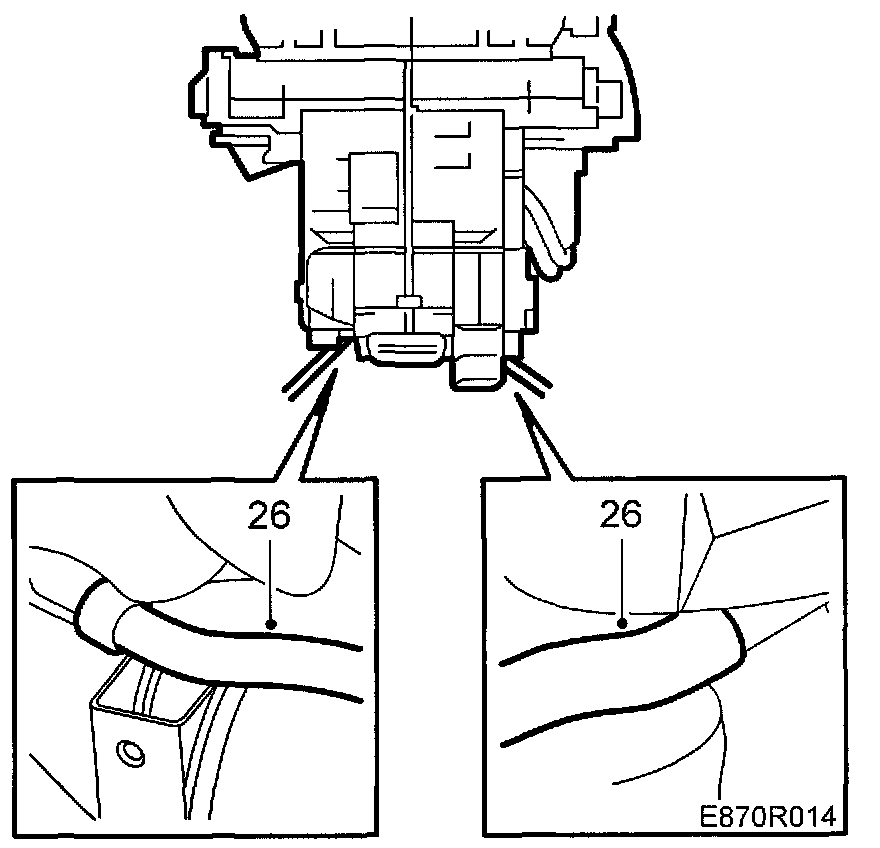 26

26

E870R014