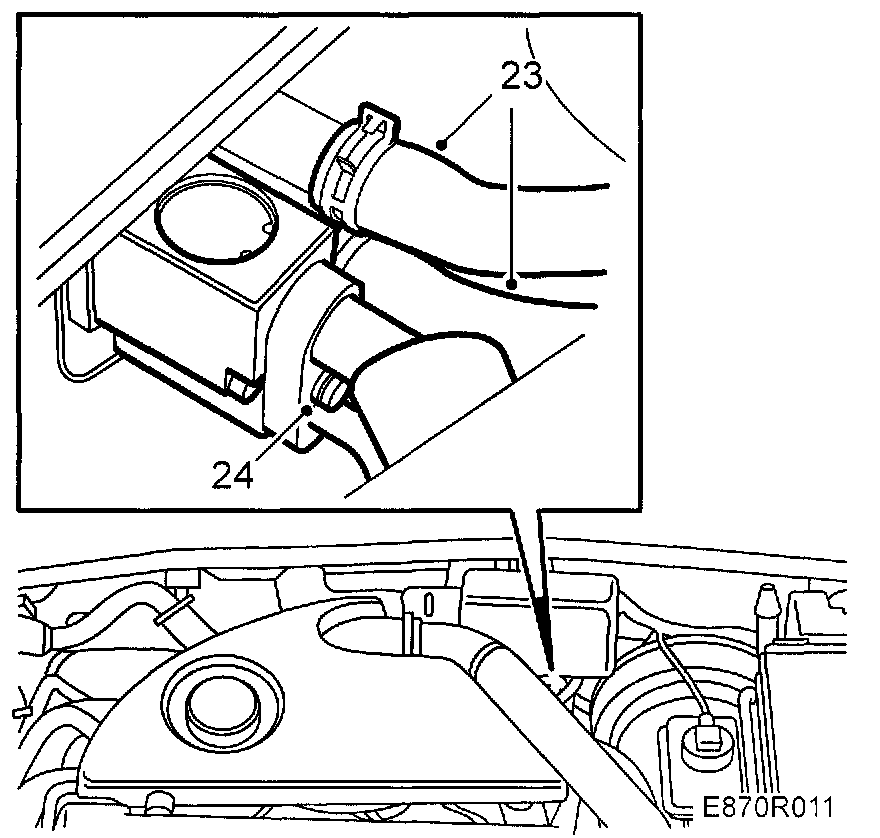 23

24

E870R011