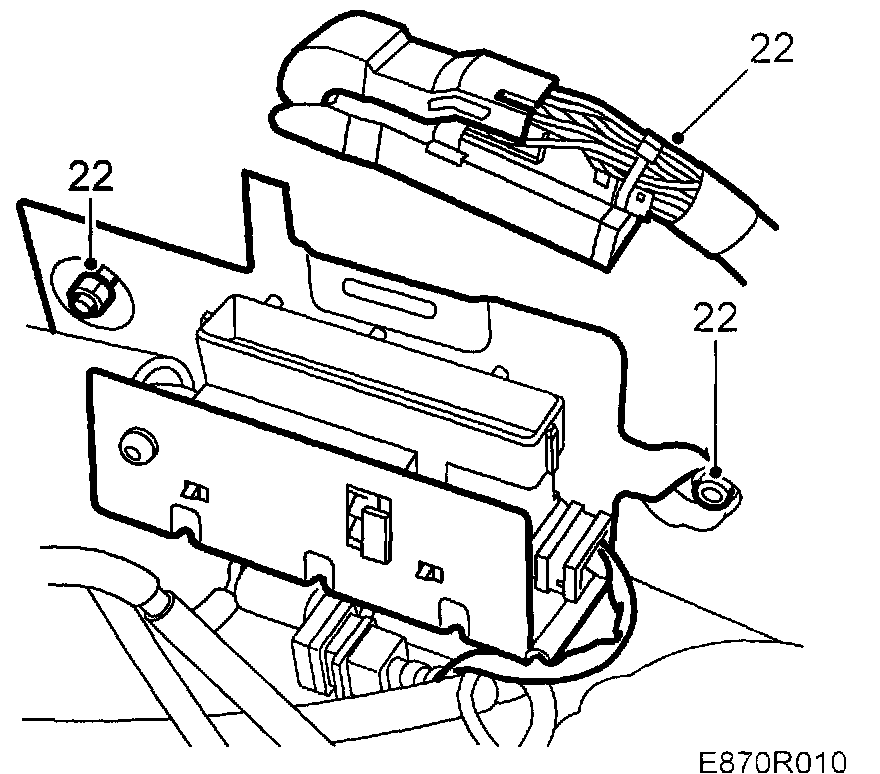 22

22

22

E870R010