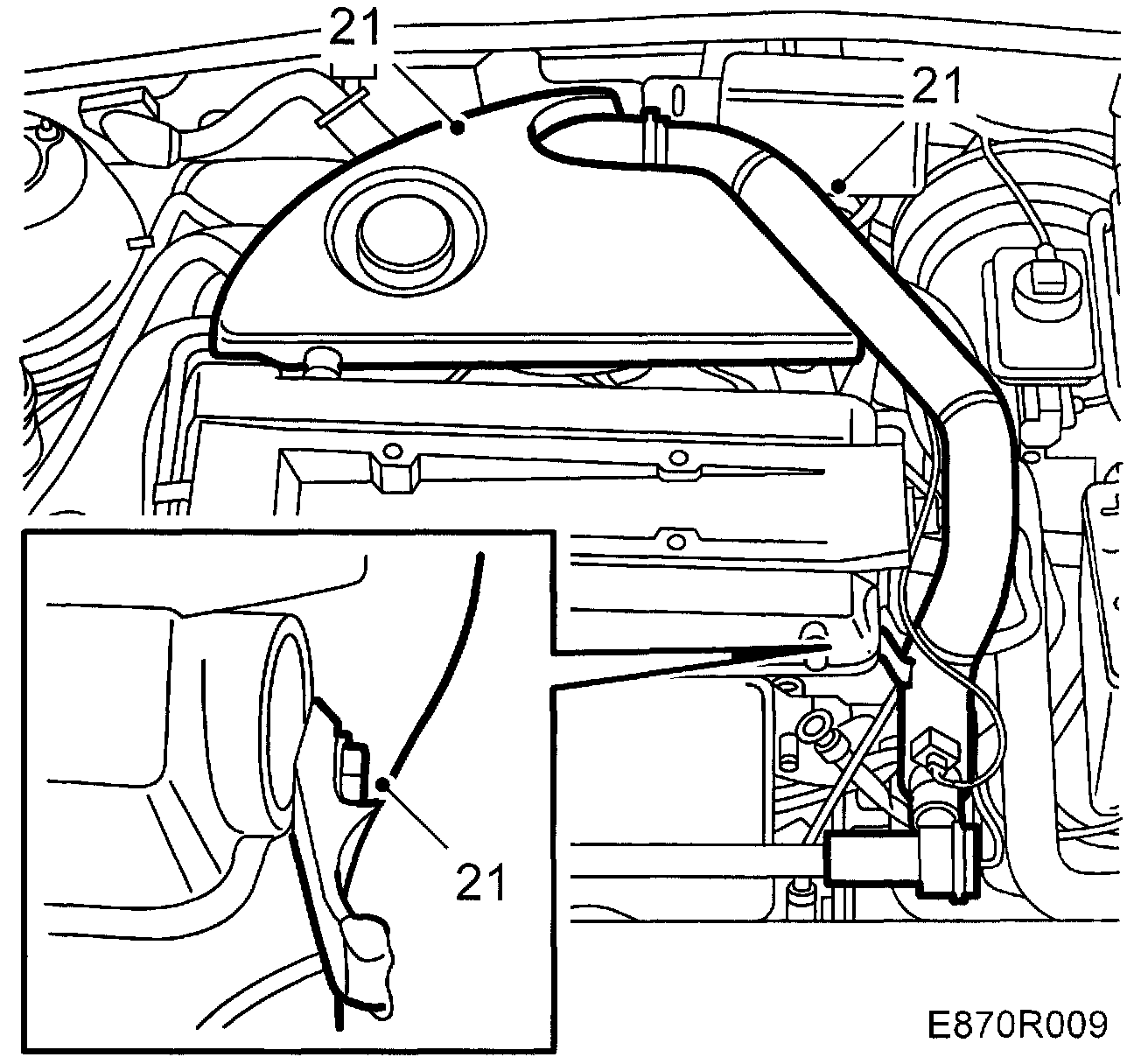 21
21
21
E870R009