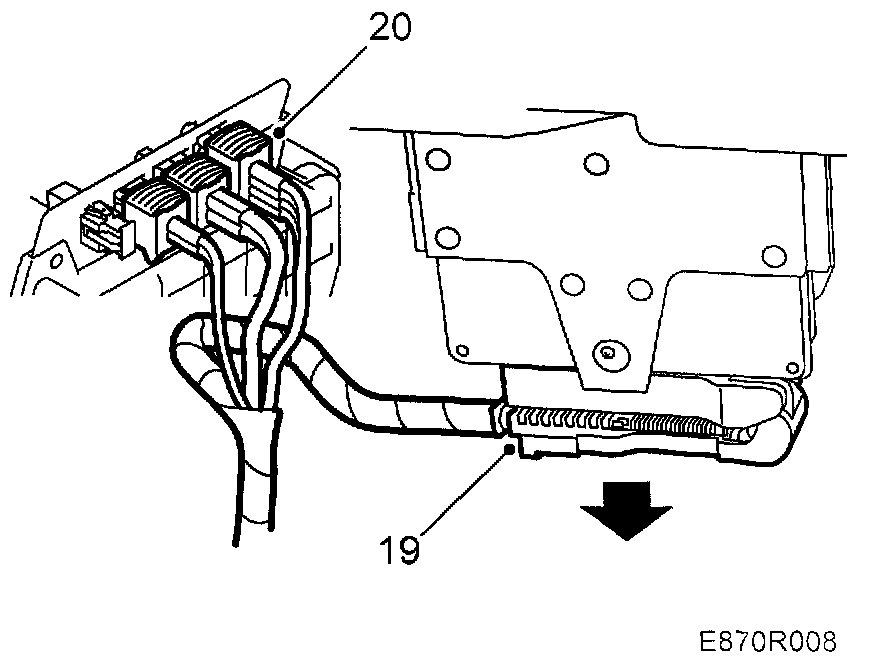 20

19

E870R008