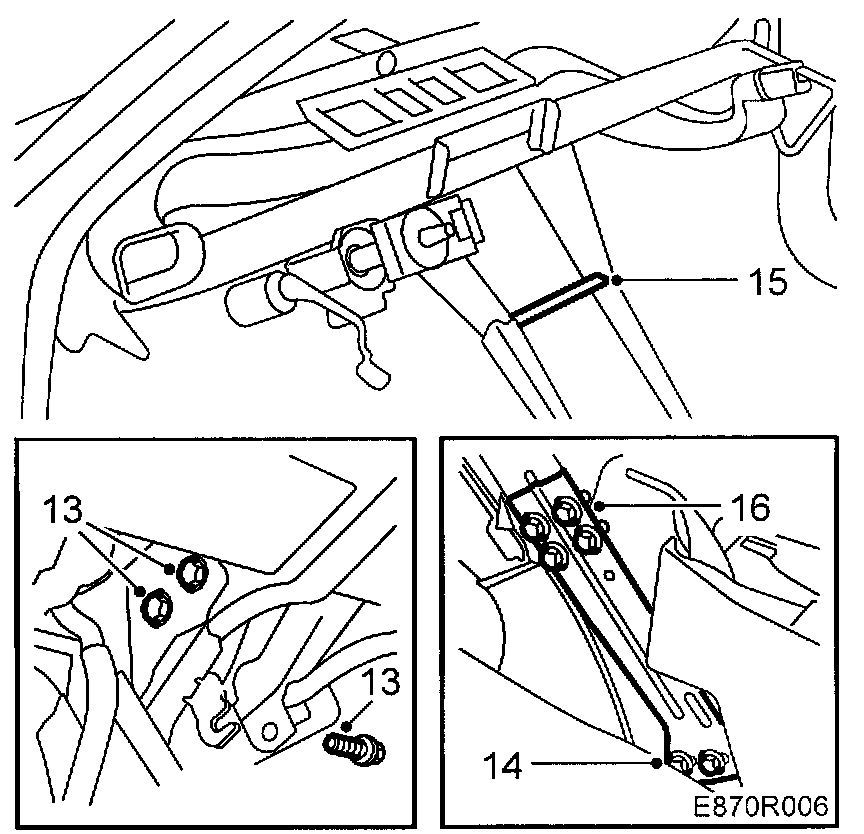 15

13

13

16

14

E870R006