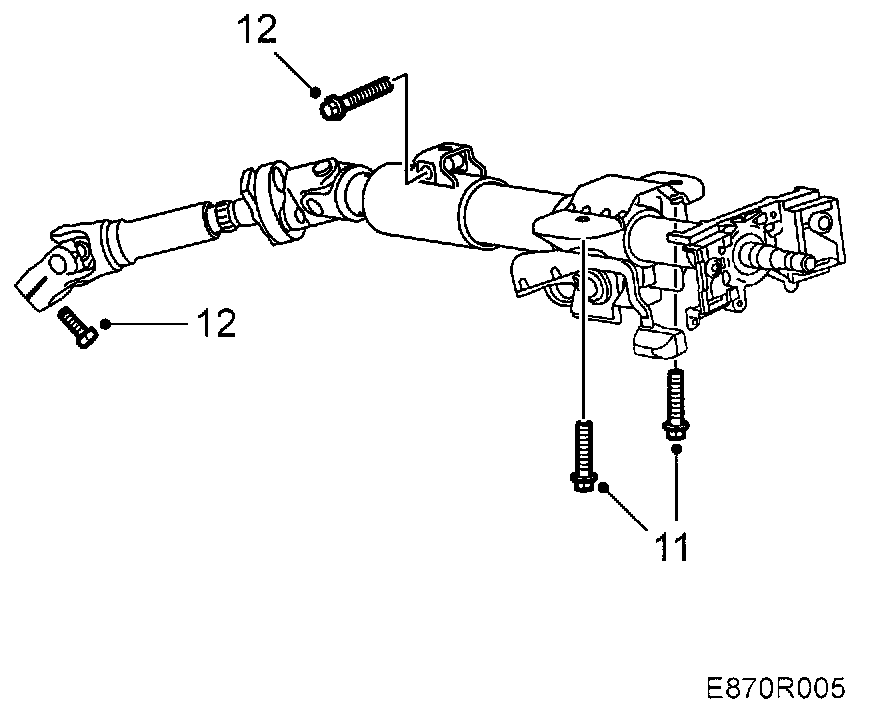 12

12

11

E870R005