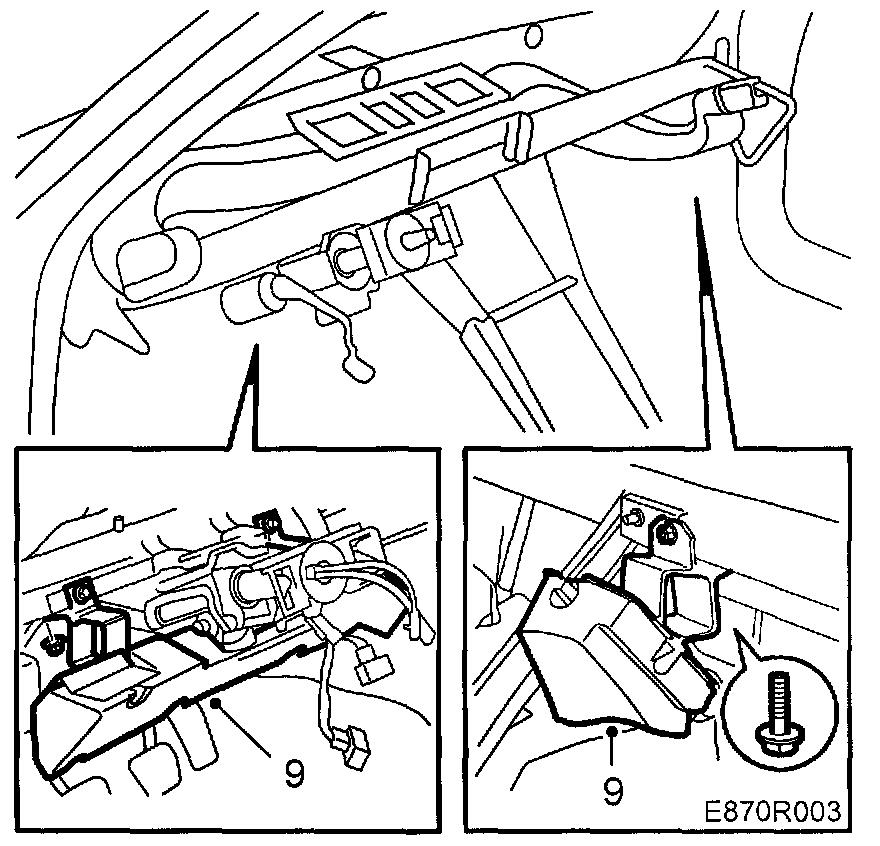 9

9

E870R003