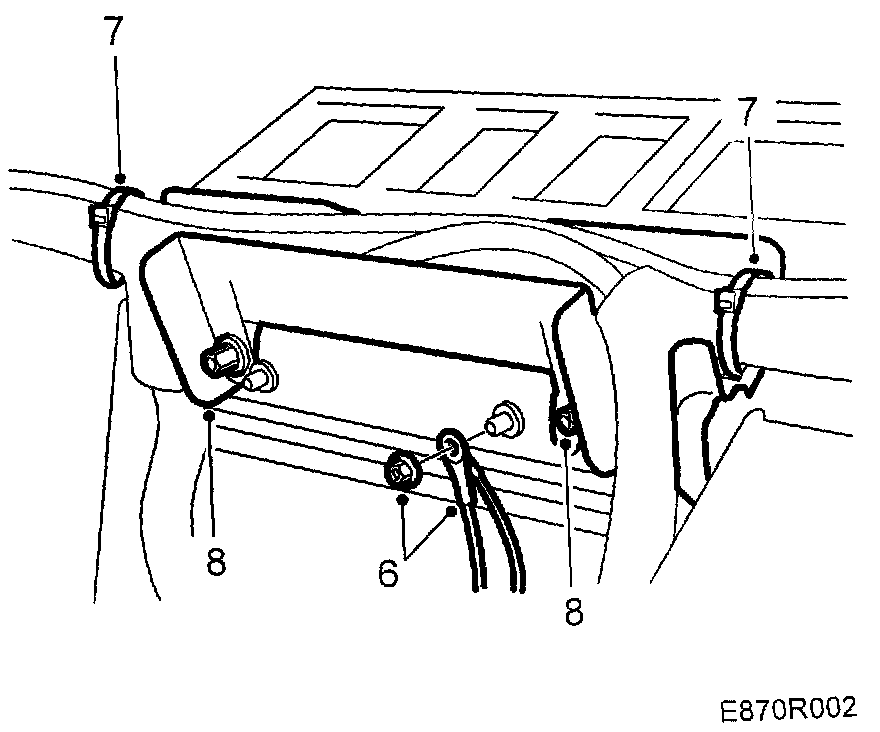 7
7
8
6
8
E870R002