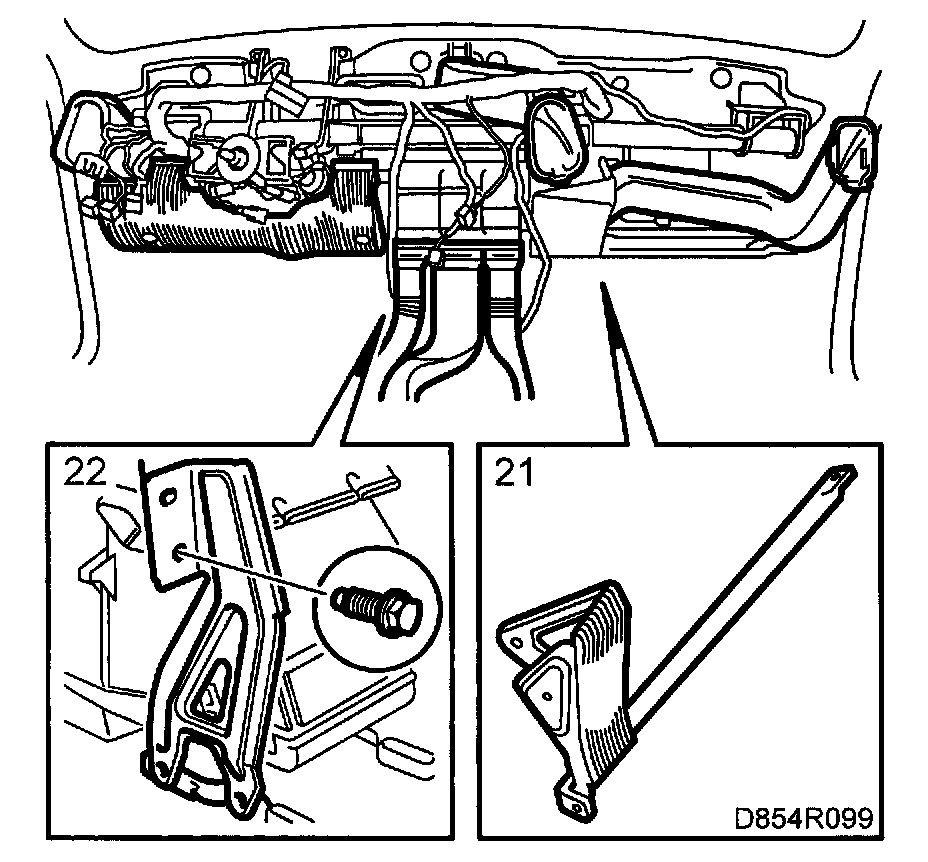 22

21

D854R099