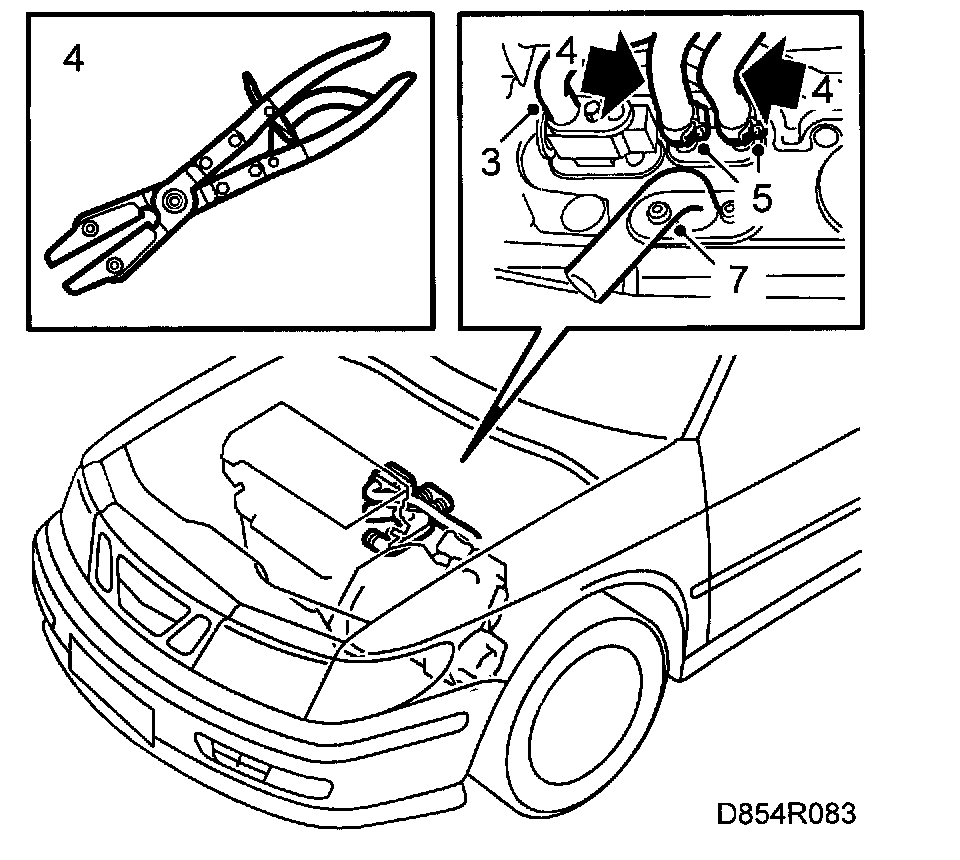 4

4
4
3
5
7

D854R083