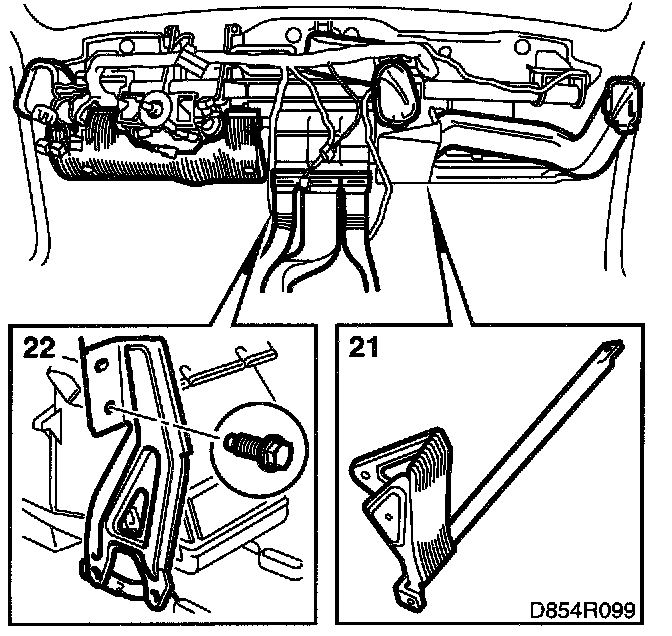 22

21

D854R099