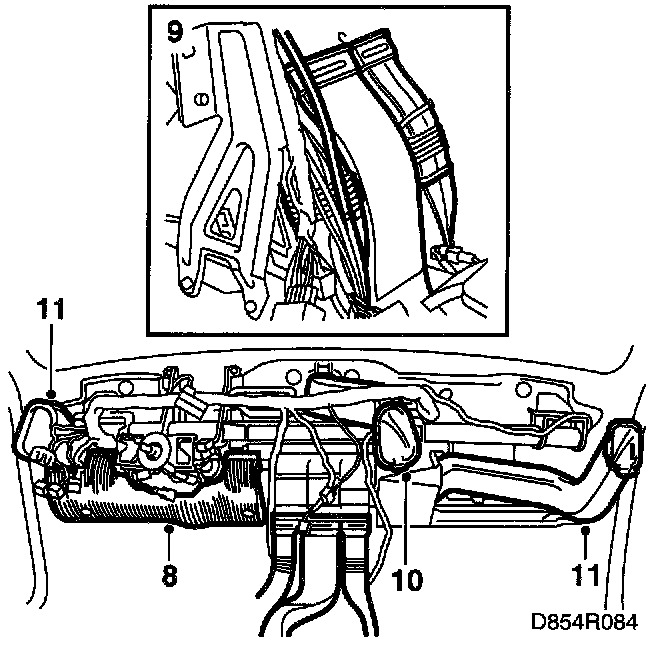 9

11

8

10

11

D854R084