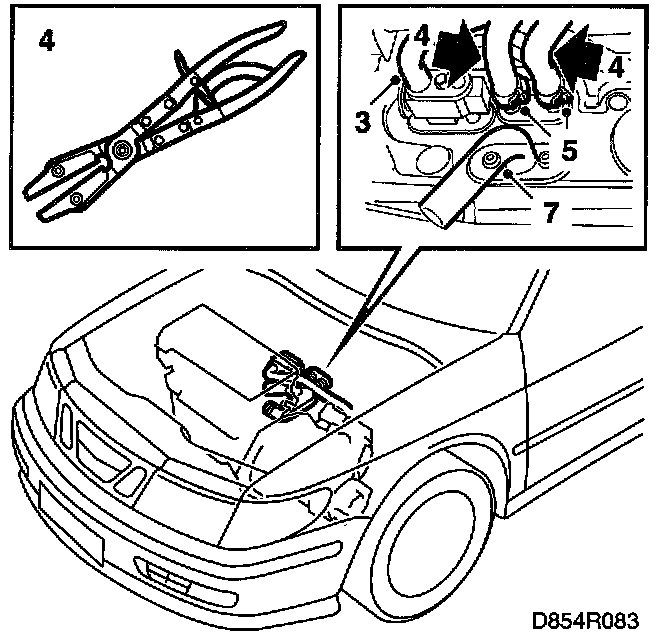 4

4
4
3
5
7

D854R083