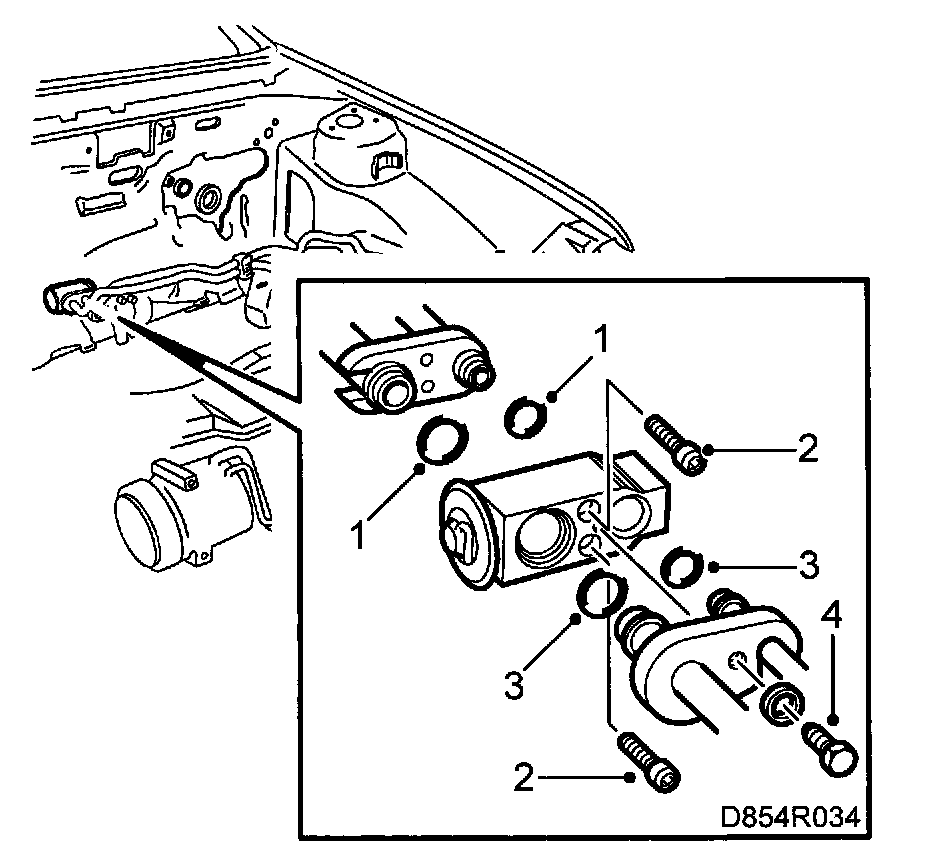 1
2
1
3
4
3
2
D854R034