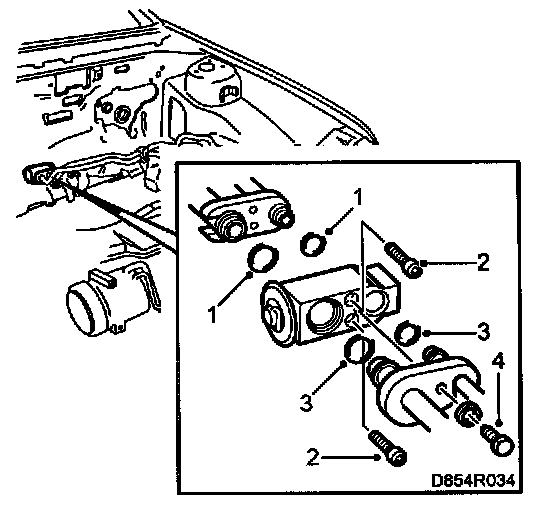 1
2
1
3
4
3
2
D854R034