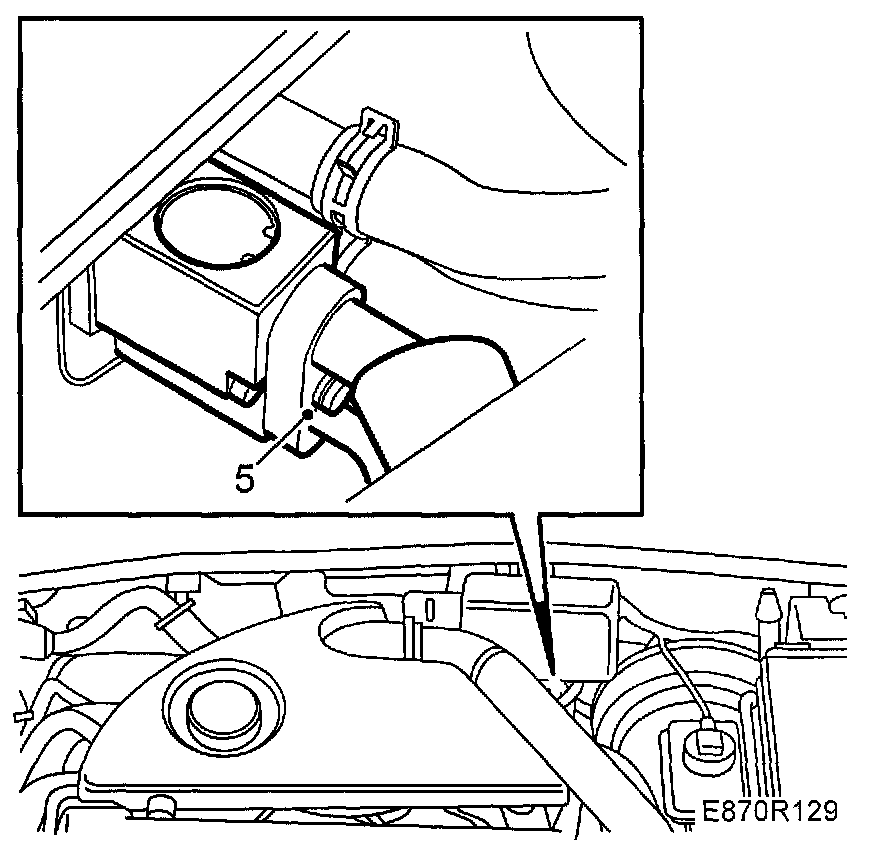 5

E870R129