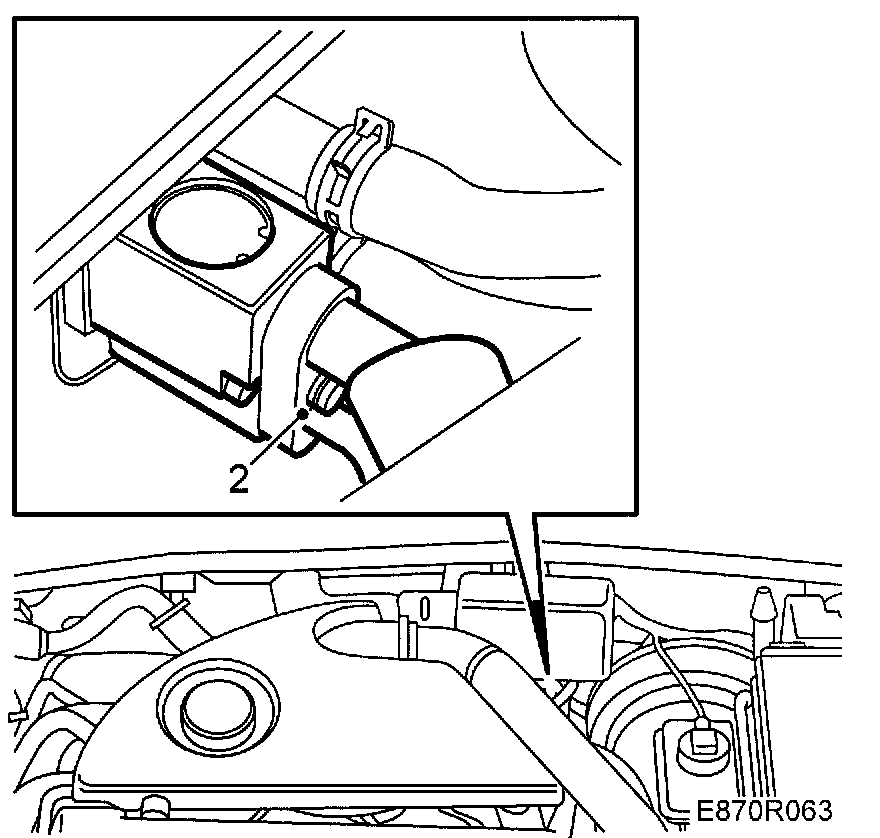 2

E870R063