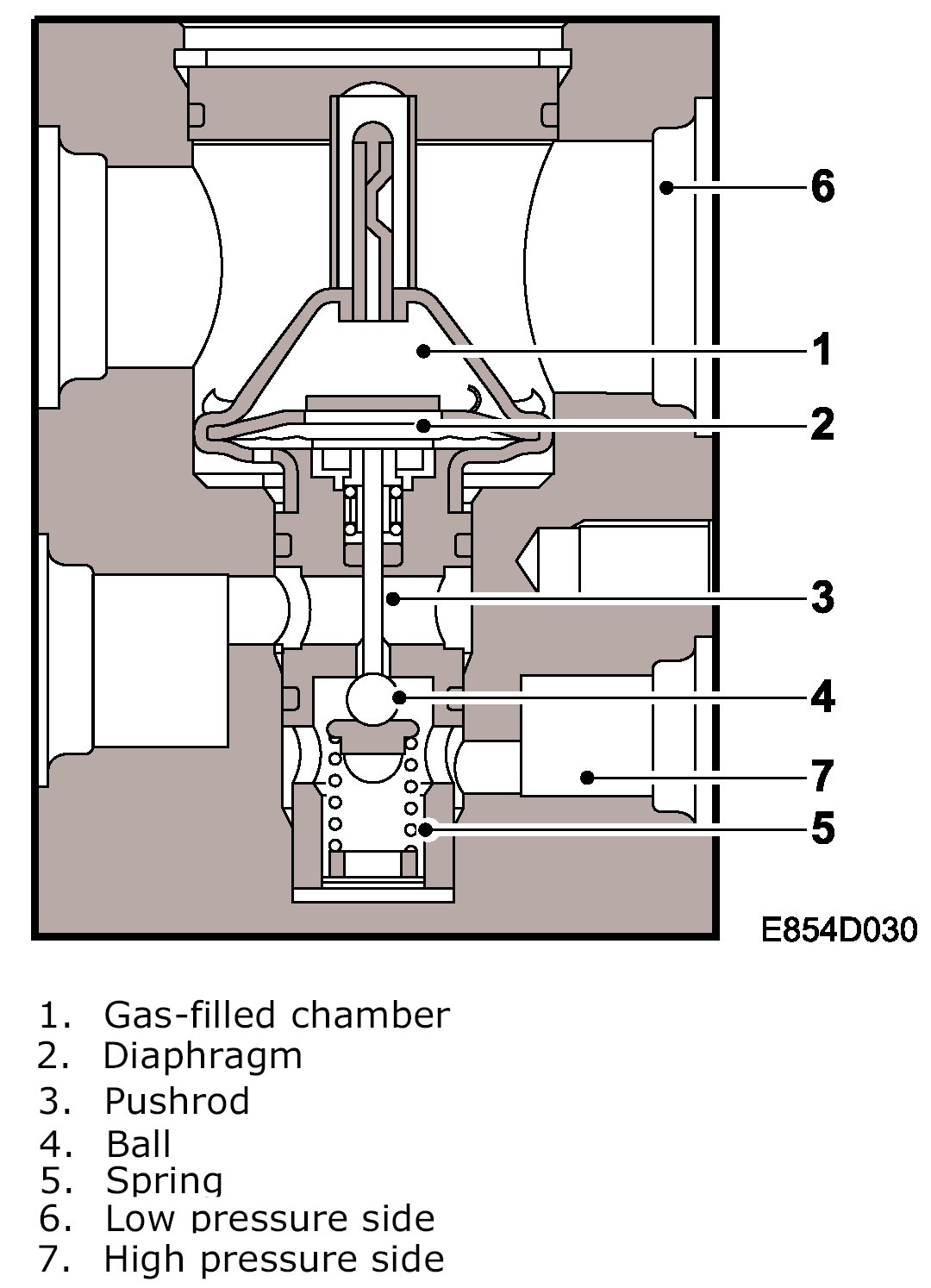 6
1
2
3
4
7
5
E854D030

1. Gas-filled chamber
2. Diaphragm
3. Pushrod
4. Ball
5. Spring
6. Low pressure side
7. High pressure side