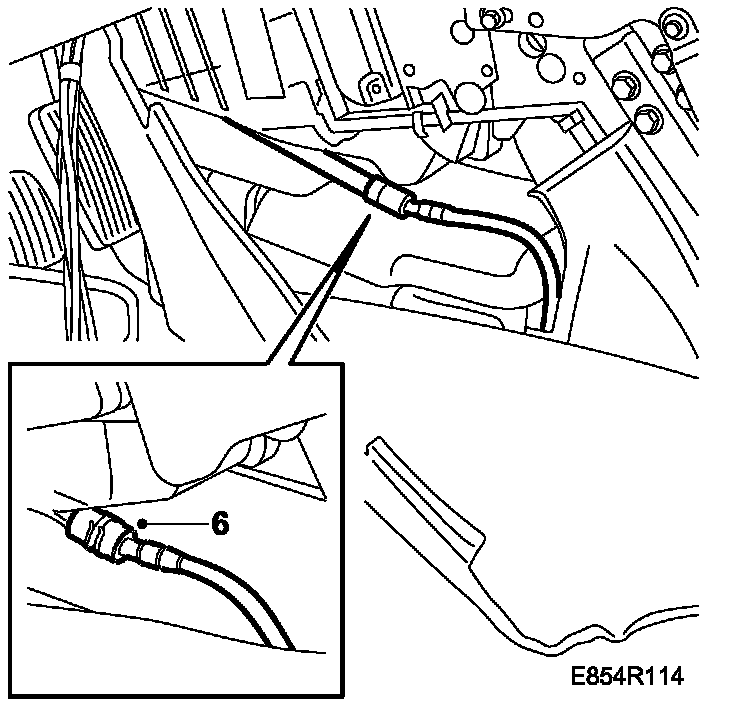 6

E854R114