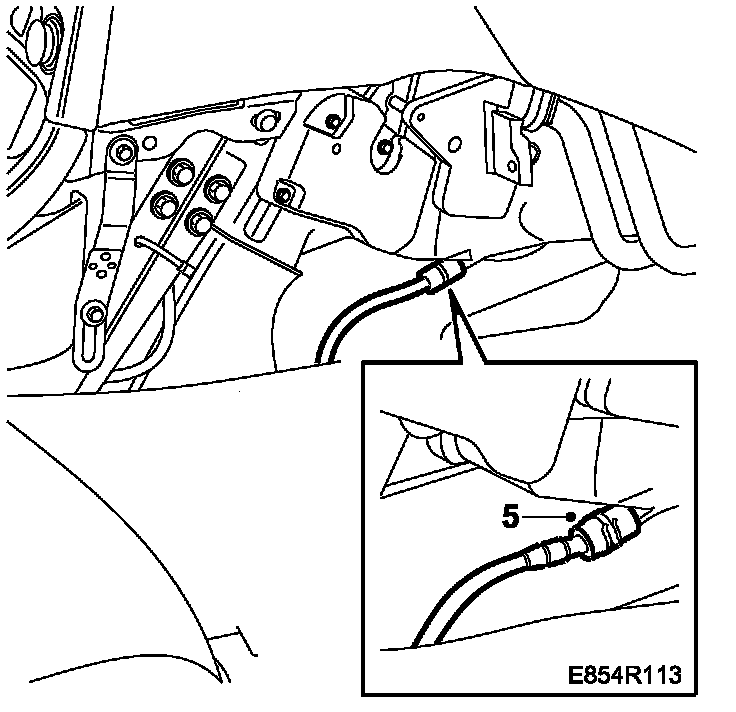 5

E854R113