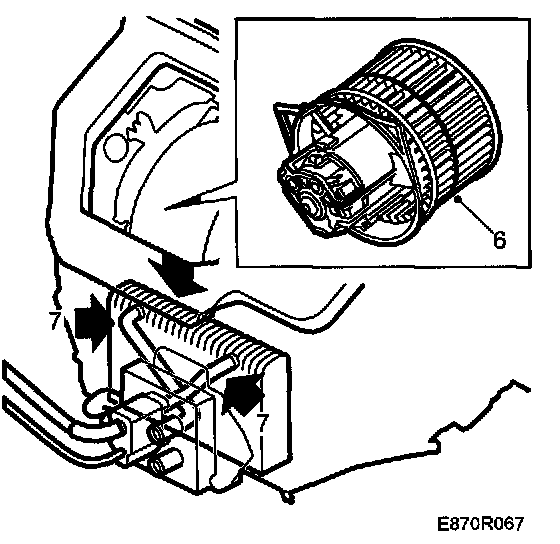 6
7
7
E870R067