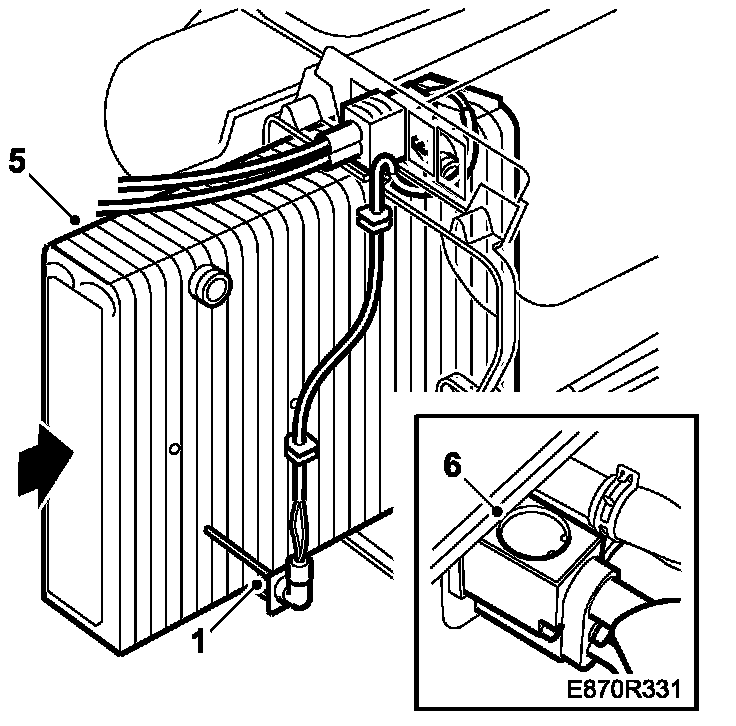 5
1
6
E870R331