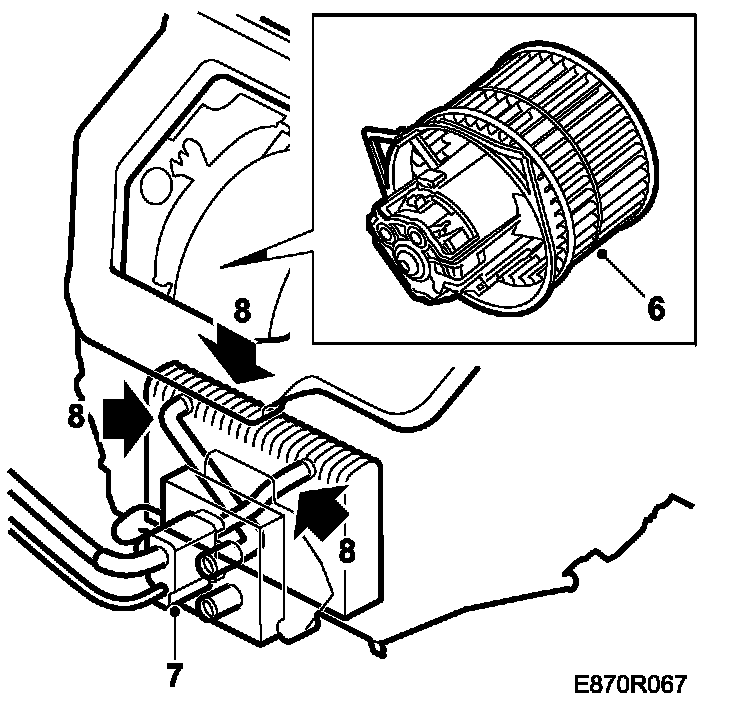 6
8
8
8
7
E870R067