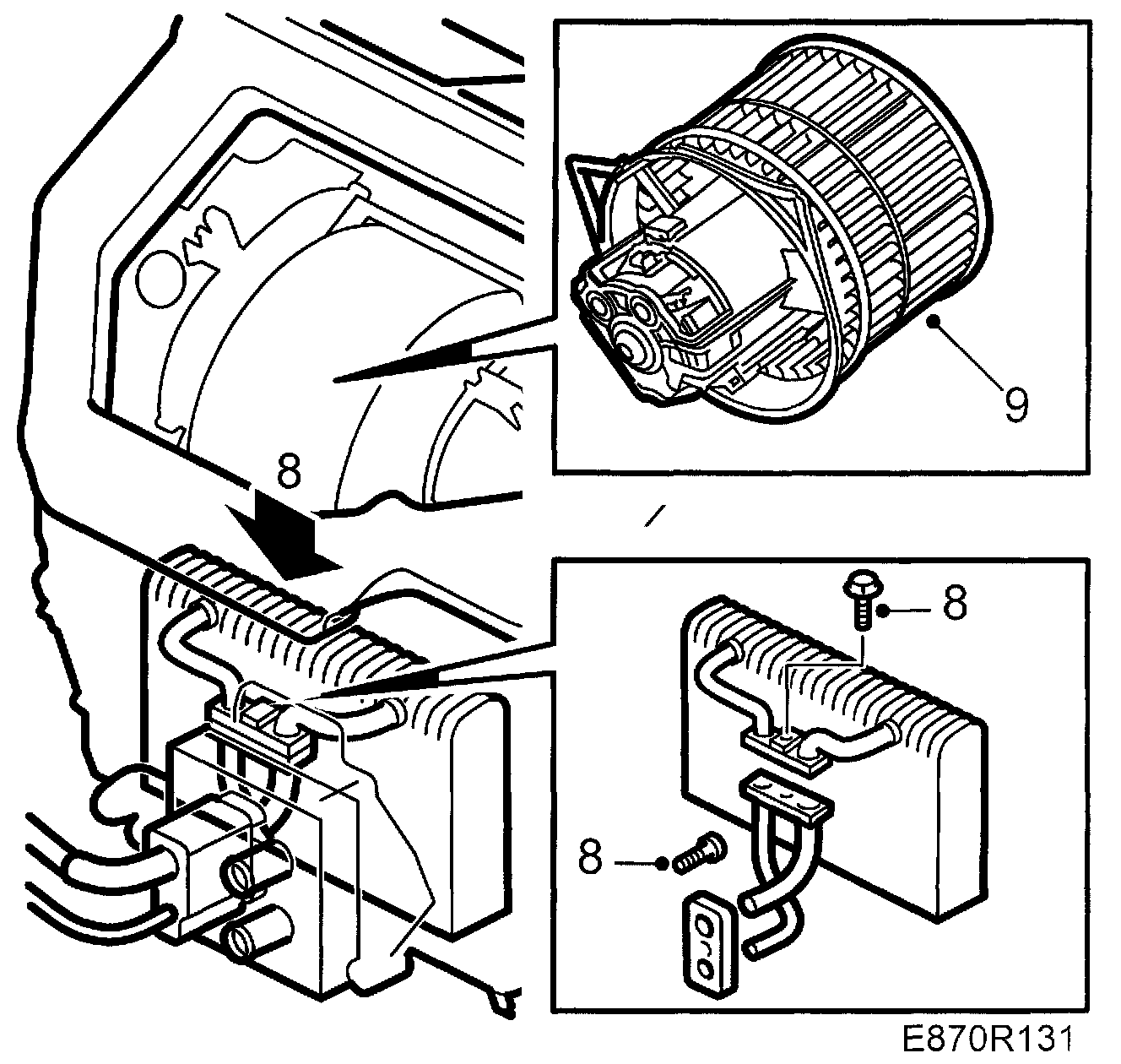 9

8

8

8

E870R131