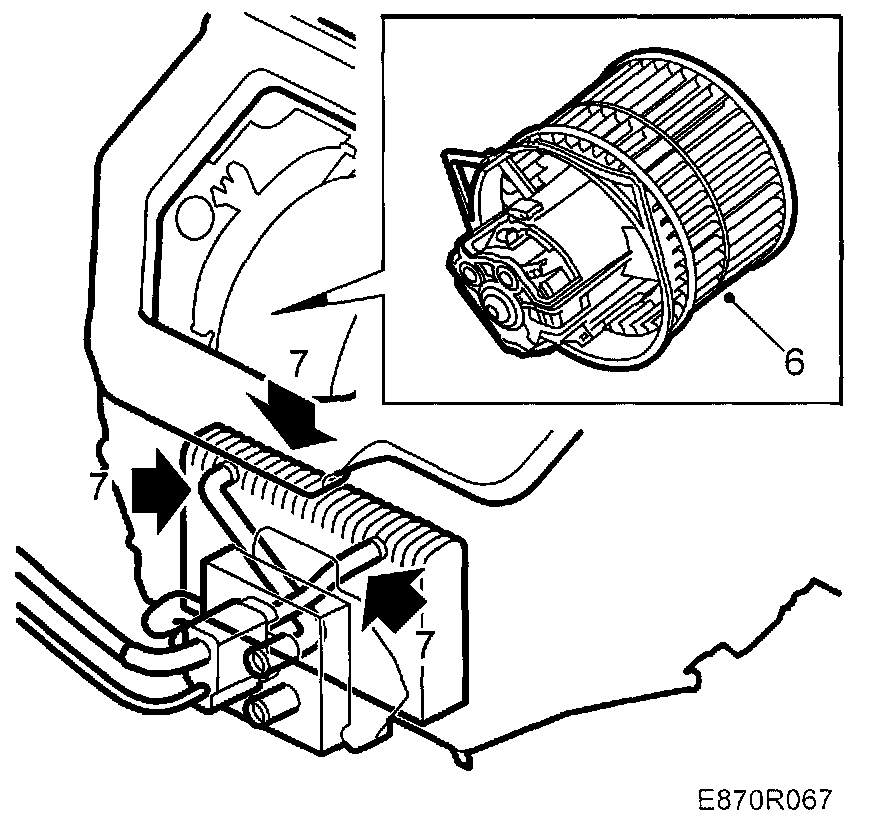 6
7
7
7
E870R067