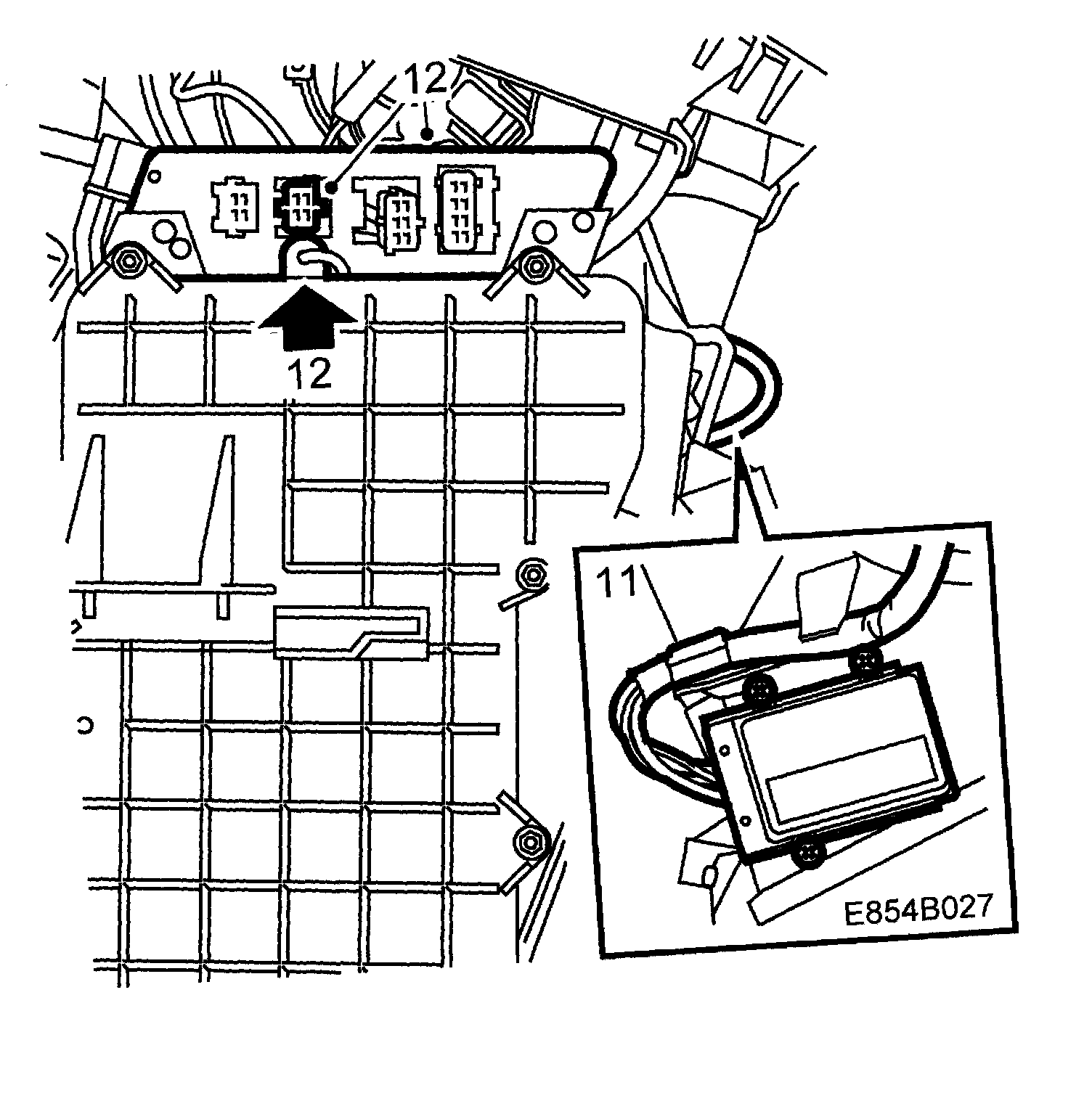 12

12

11

E854B027