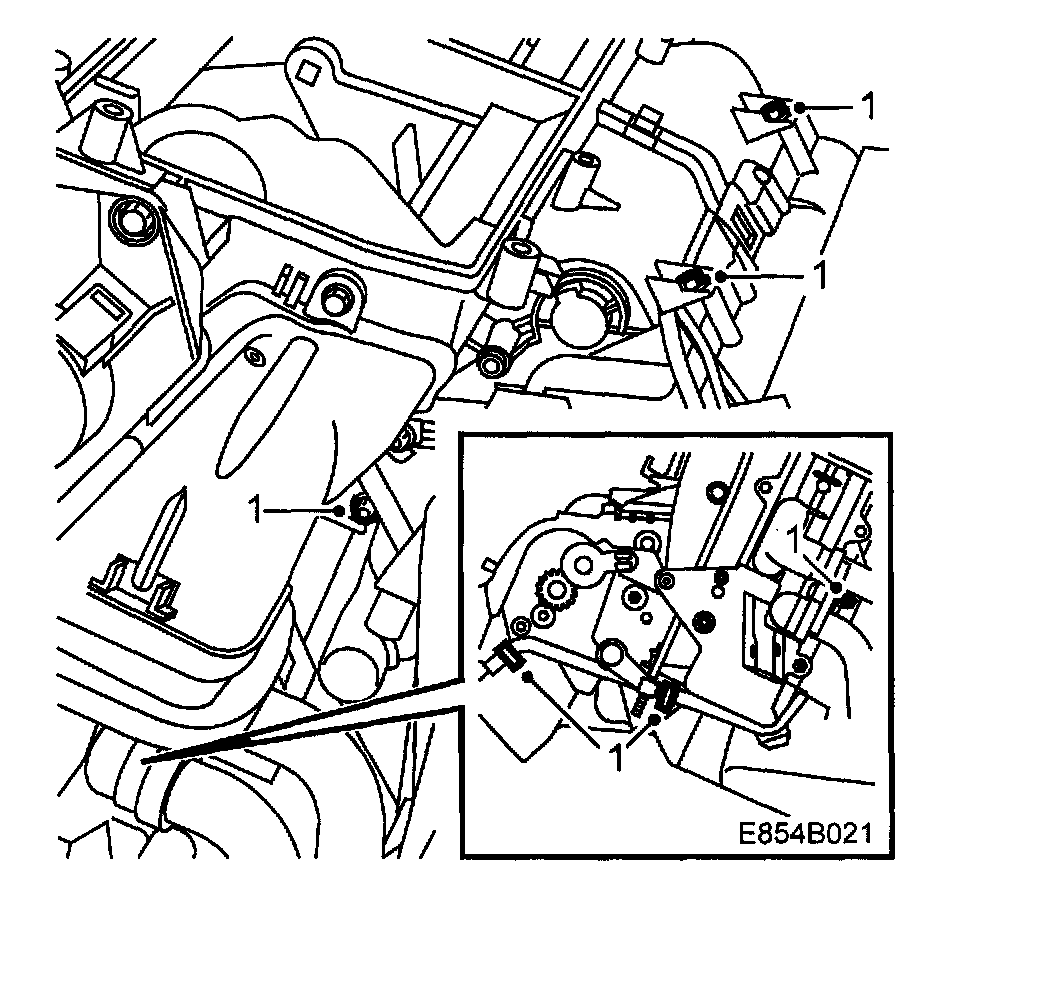 1
1
1
1
1
E854B021