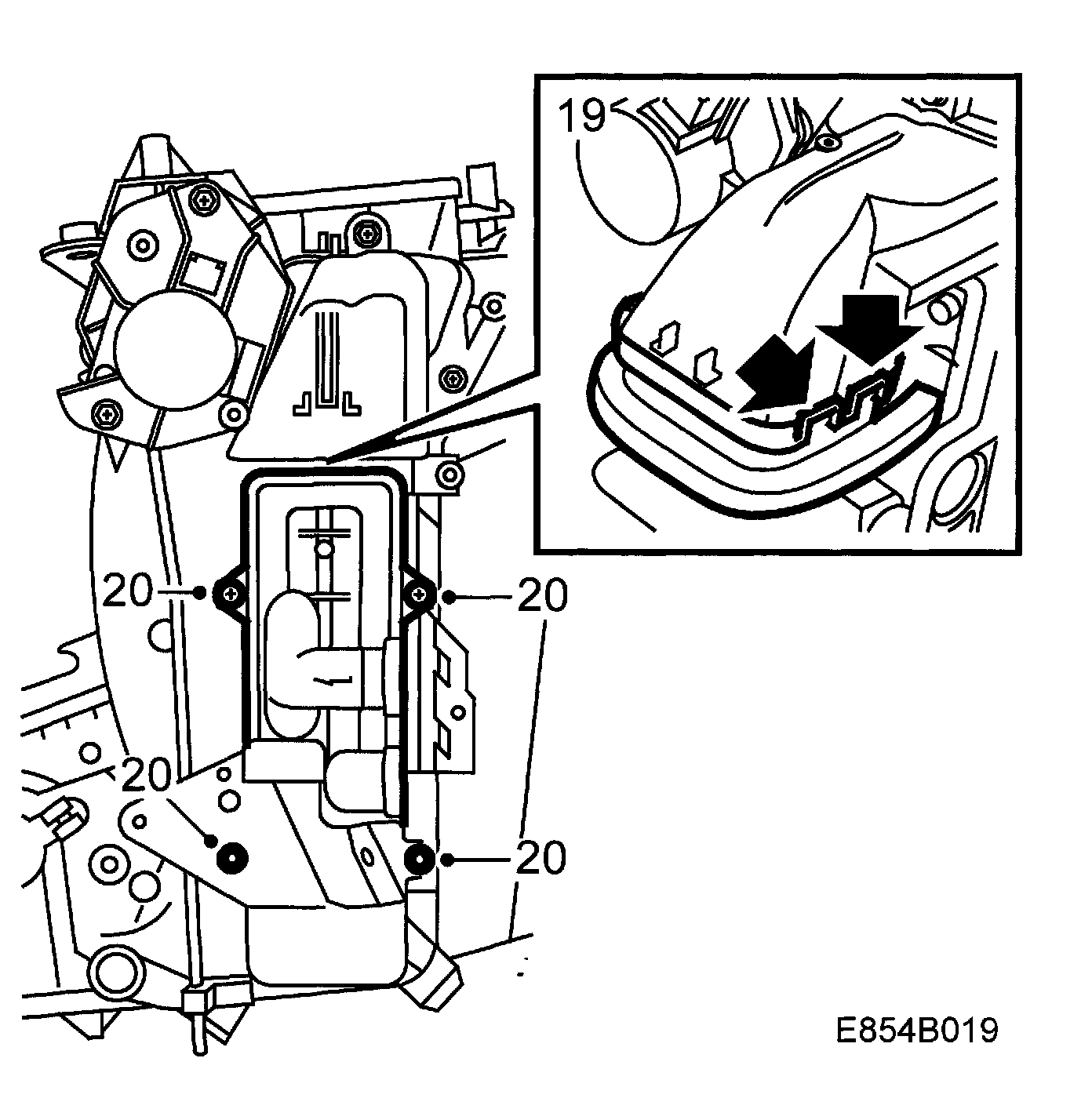 19

20

20

20

20

E854B019