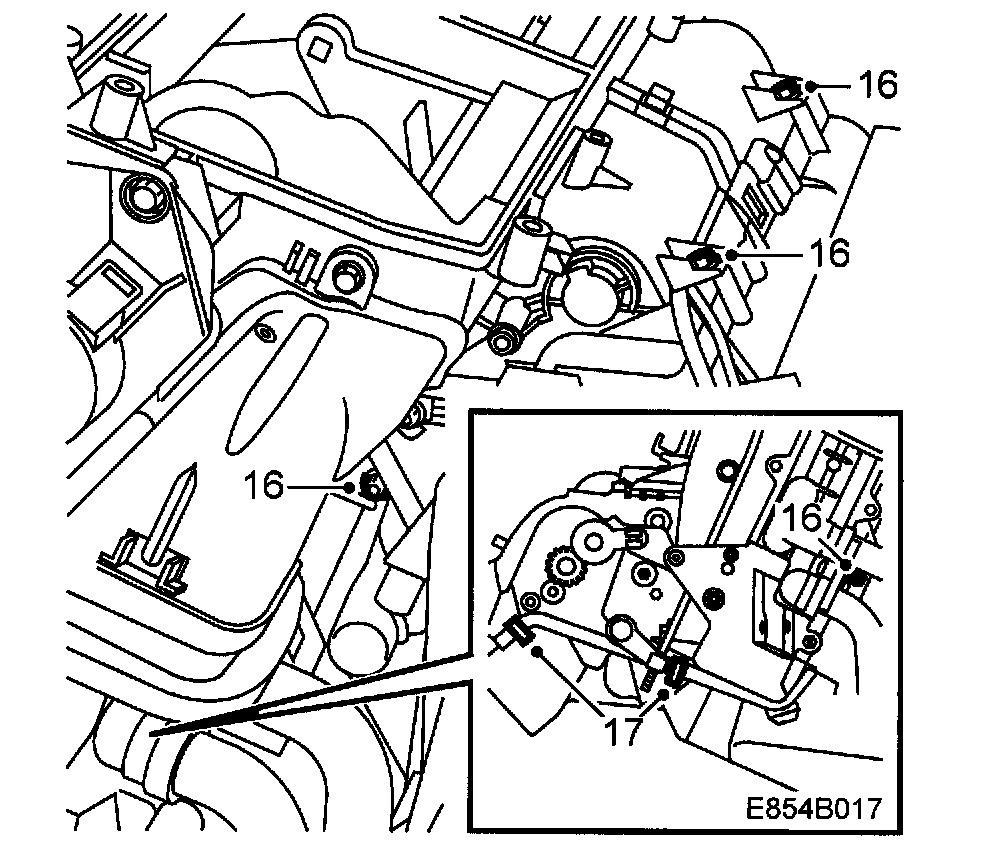 16

16

16

16

17

E854B017