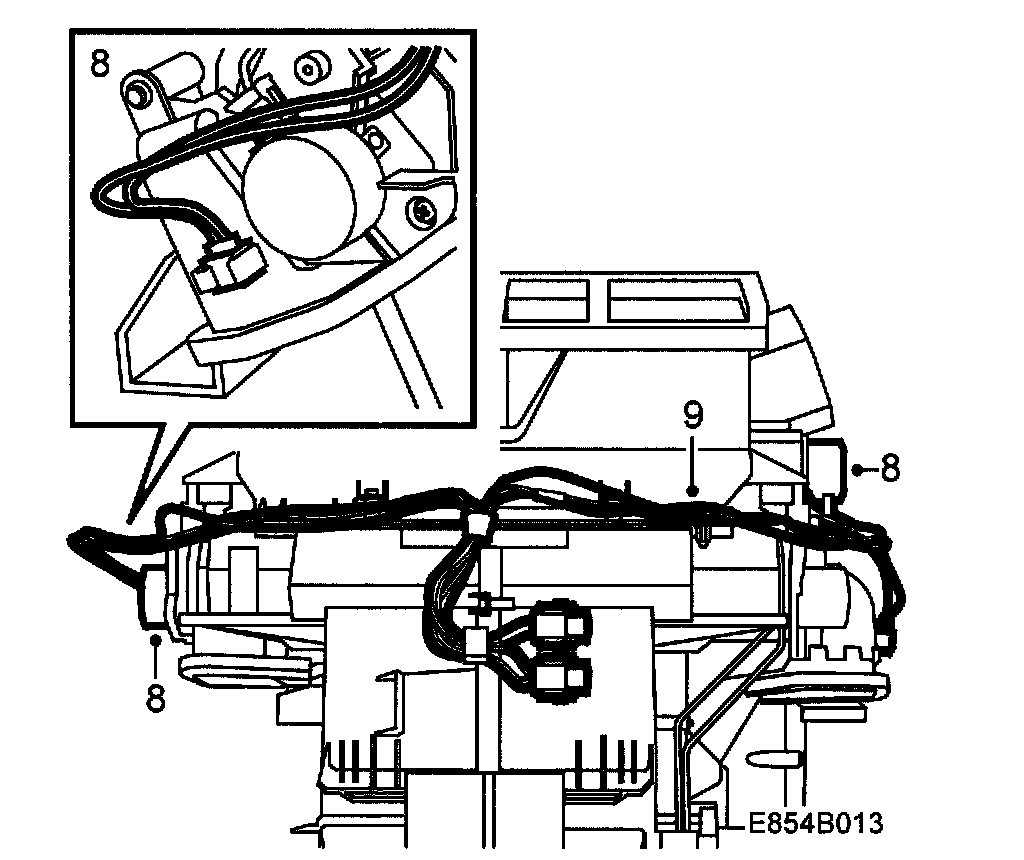 8
9
8
8
E854B013