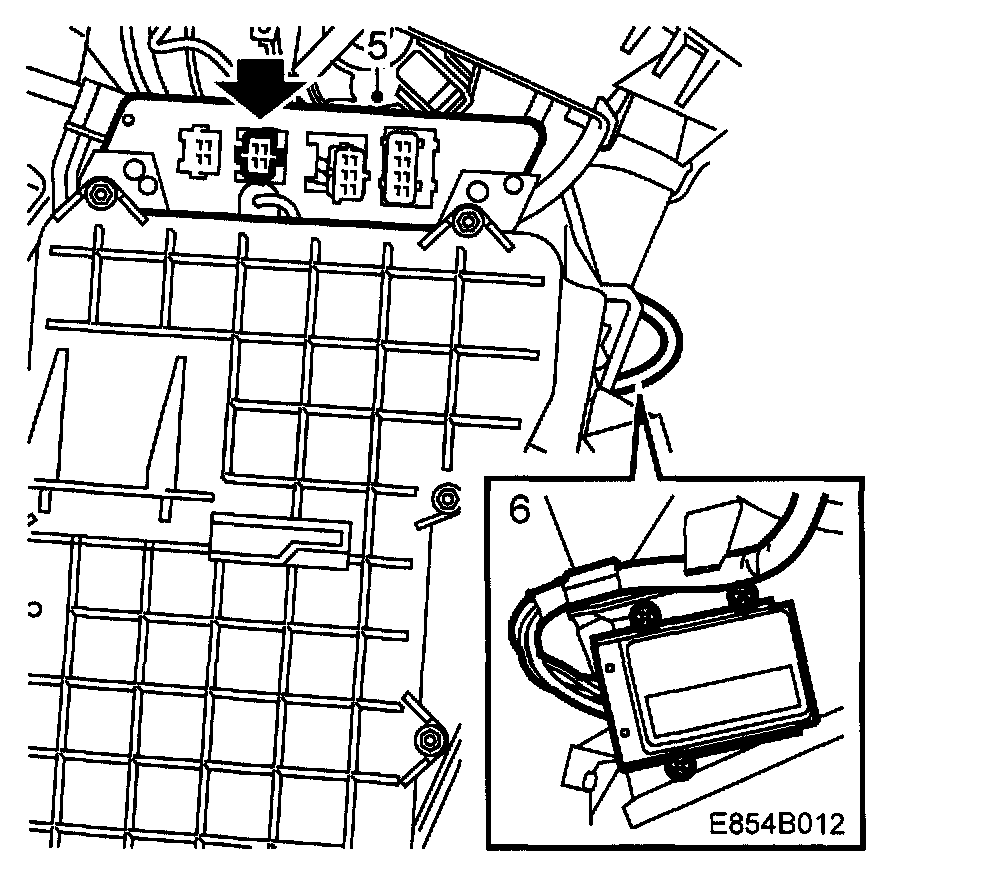 5

6

E854B012