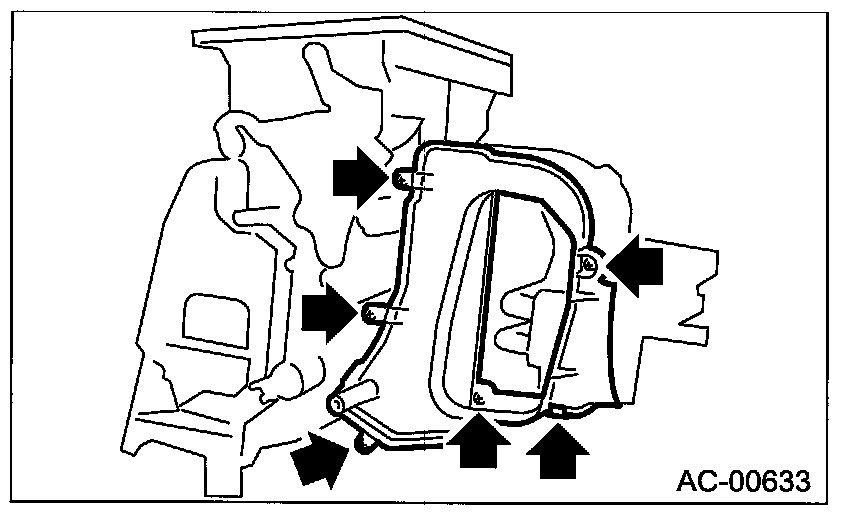 AC-00633