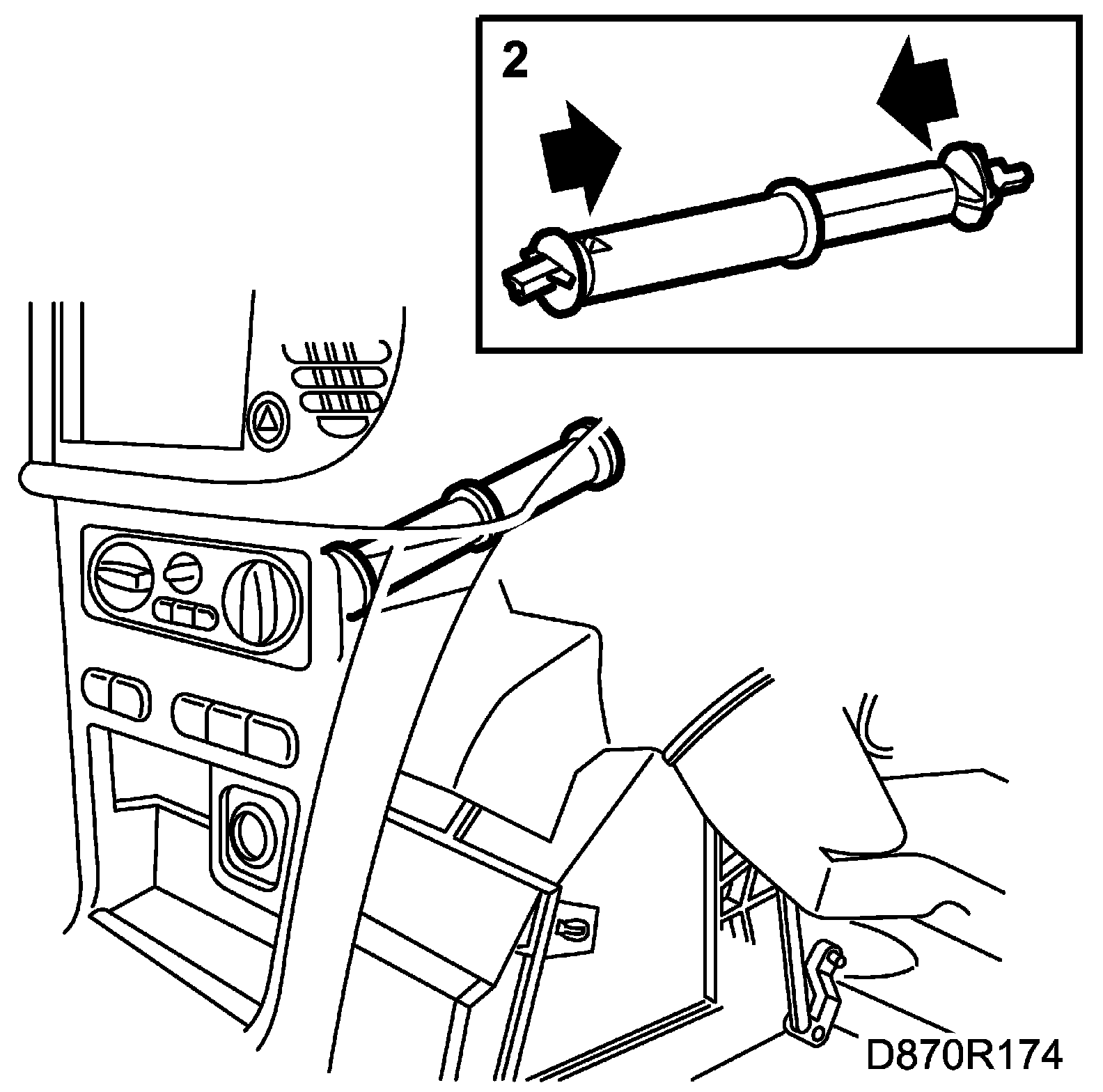 2

D870R174