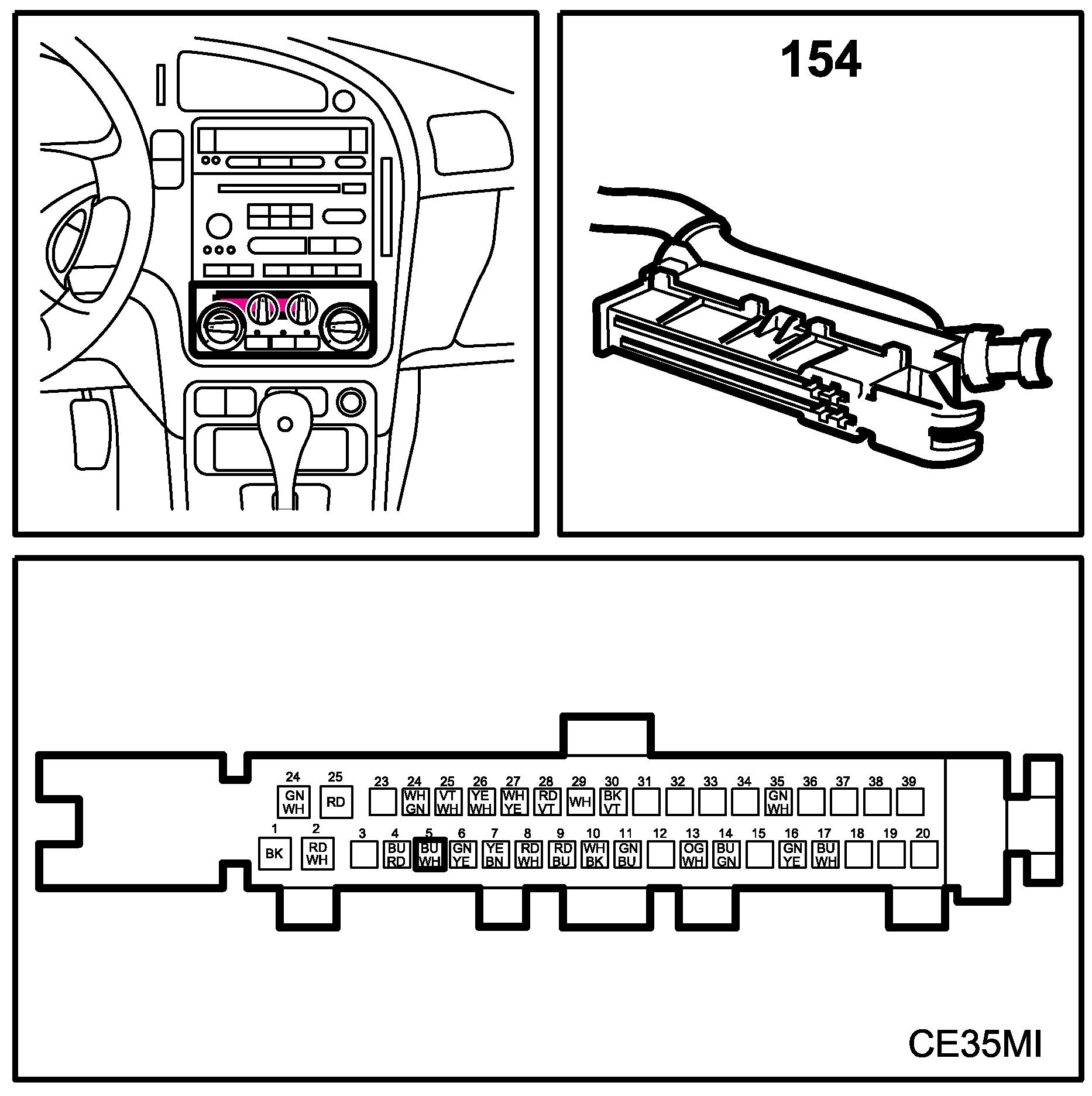 154

24
GN
WH

25
RD

23

24
WH
GN

25
VT
WH

26
YE
WH

27
WH
YE

28
RD
VT

29
WH

30
BK
VT

31

32

33

34

35
GN
WH

36

37

38

39

1
BK

2
RD
WH

3

4
BU
RD

5
BU
WH

6
GN
YE

7
YE
BN

8
RD
WH

9
RD
BU

10
WH
BK

11
GN
BU

12

13
OG
WH

14
BU
GN

15

16
GN
YE

17
BU
WH

18

19

20

CE35MI