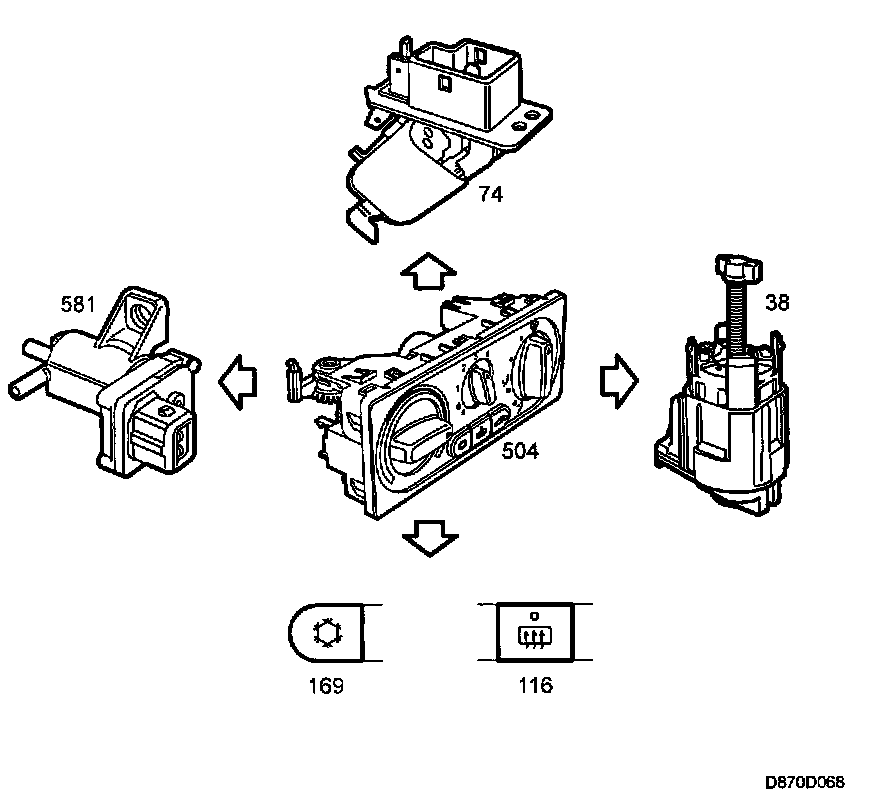 74

581

38

504

169

116

D870D068