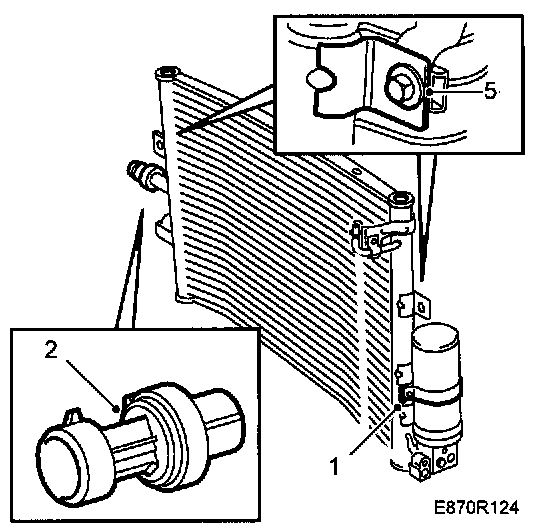 5
2
1
E870R124